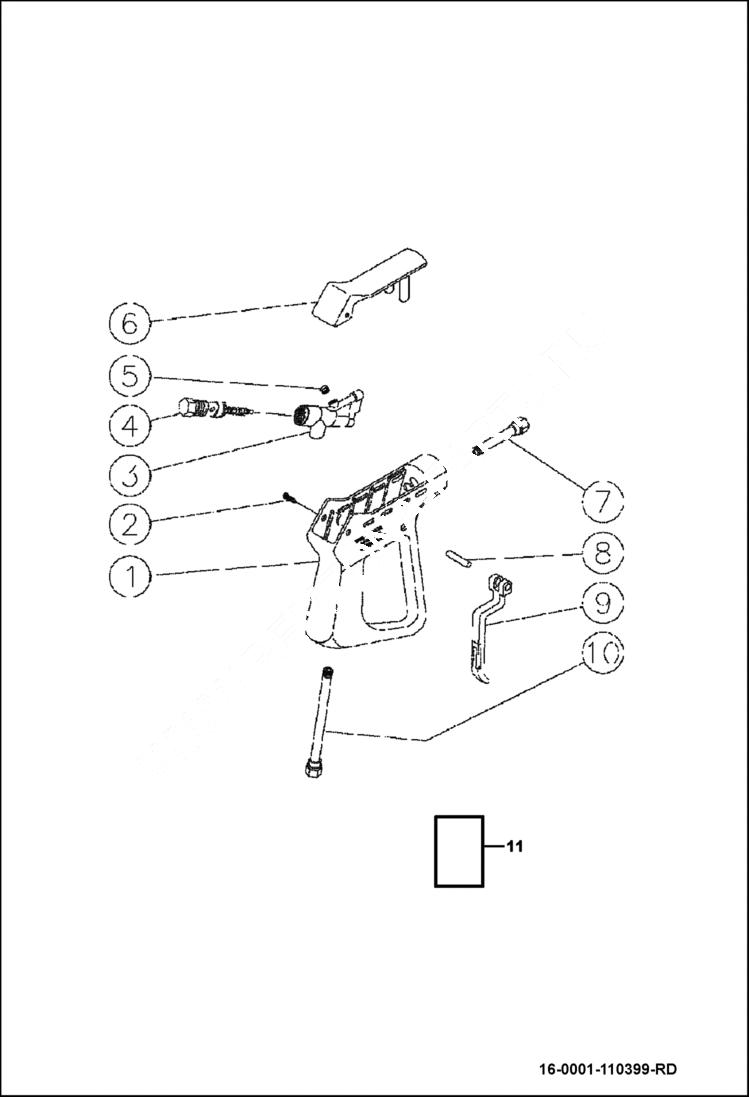 6
5
4
3
2
1
7
8
9
10
11

16-0001-110399-RD