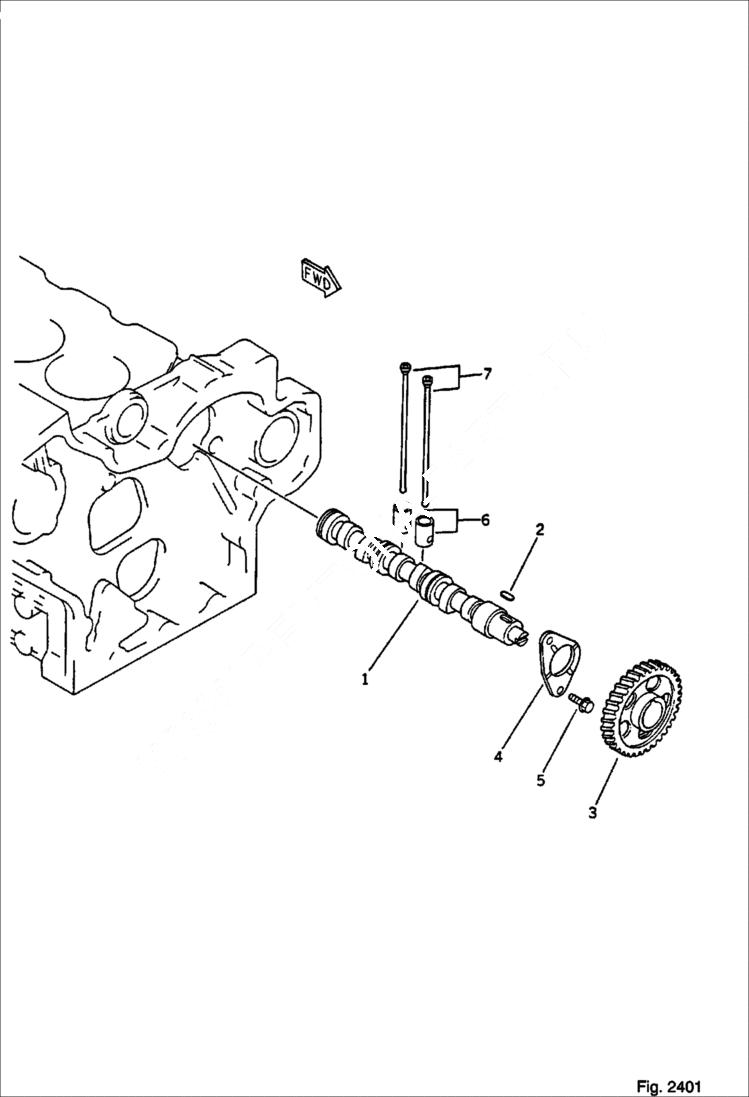 FWD

7

6

2

1

4

5

3

Fig. 2401