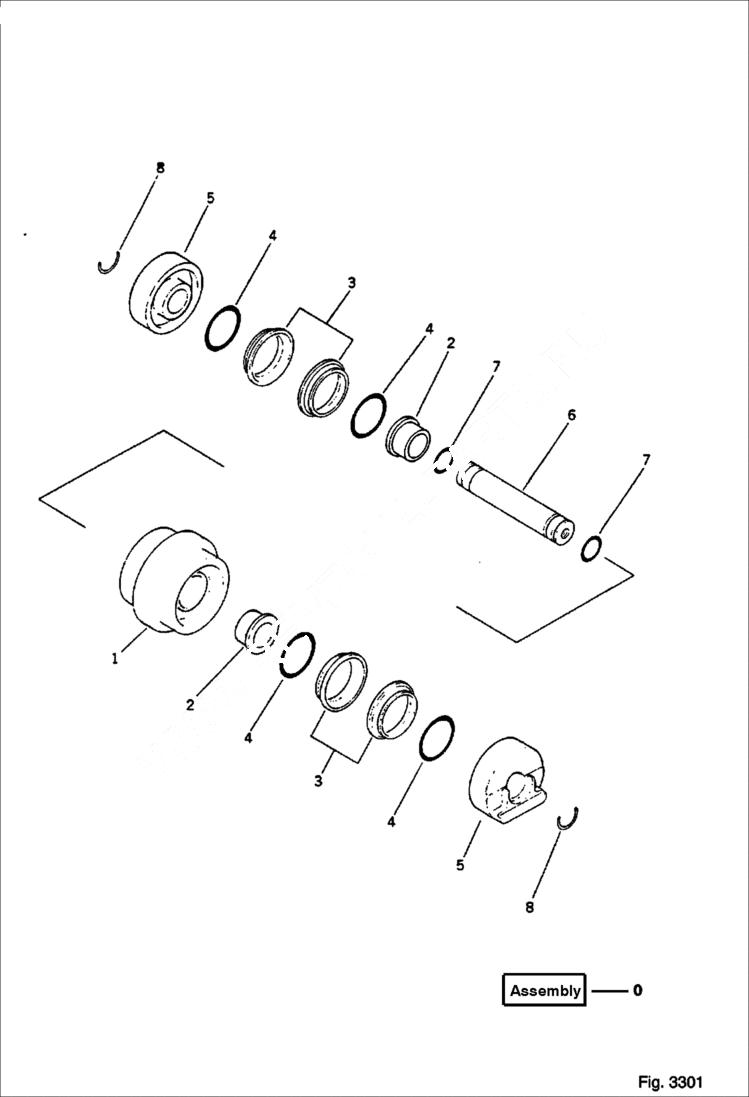 8
5
4
3
4
2
7
6
7
1
2
4
3
4
5
8

Assembly — 0

Fig. 3301