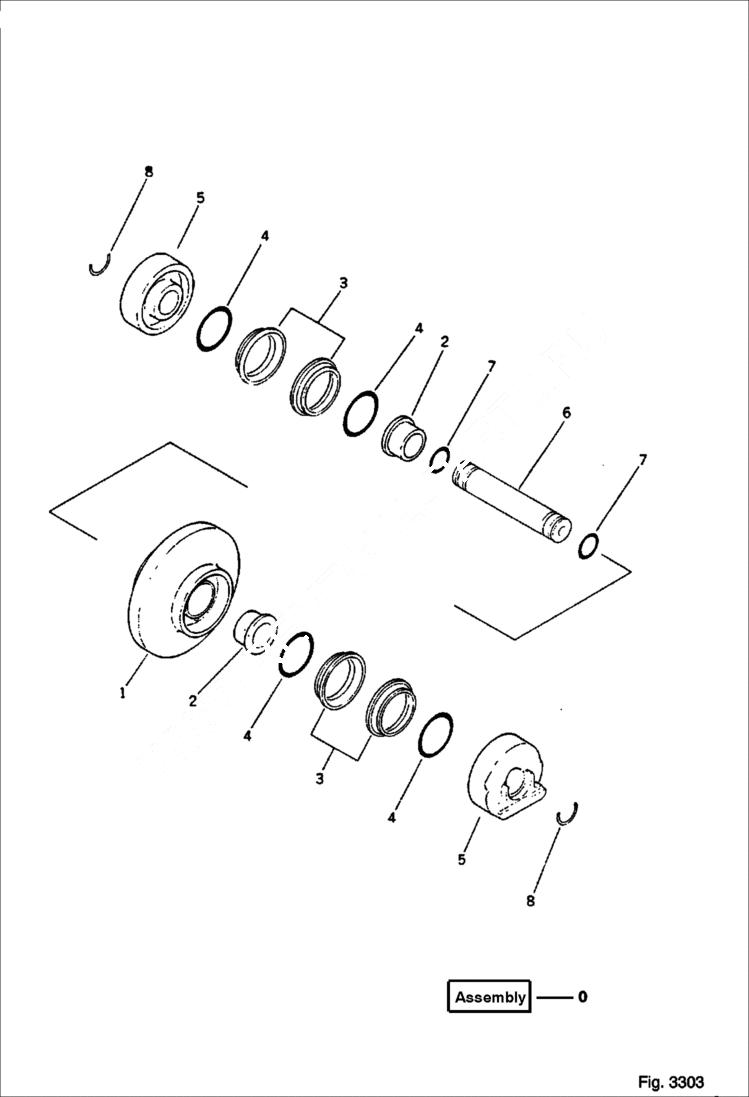 8
5
4
3
4
2
7
6
7
1
2
4
3
4
5
8

Assembly — 0

Fig. 3303