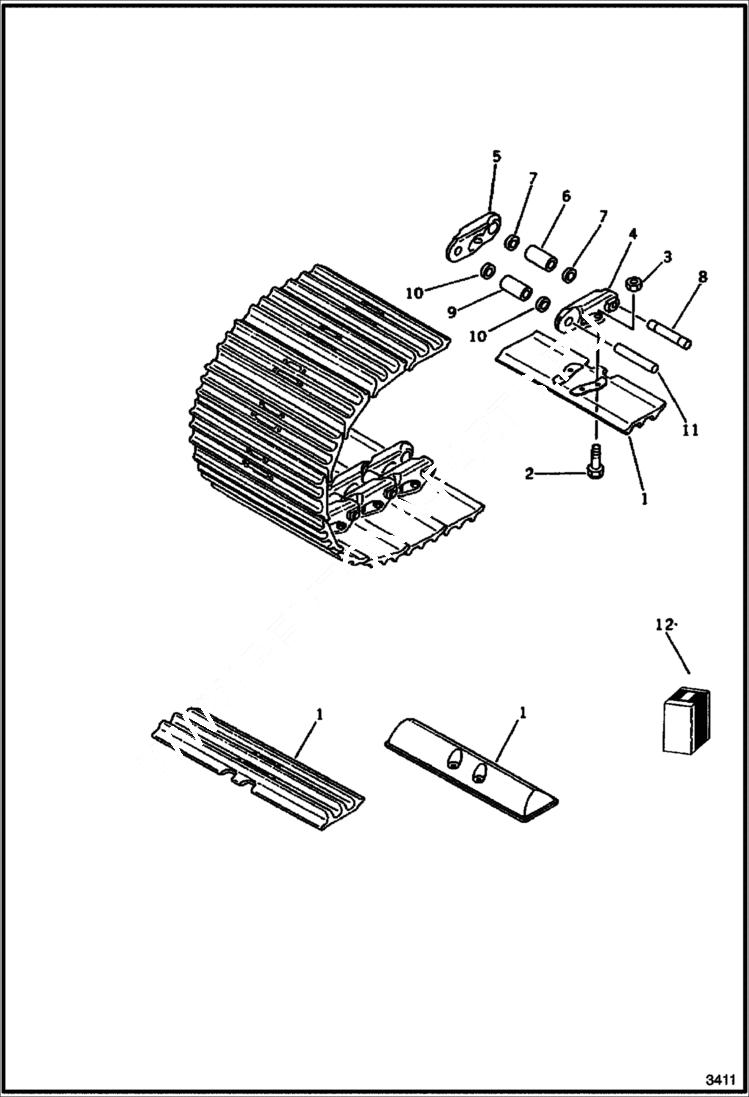 5
7
6
7
4
3
8
10
9
10
11
2
1
12
1
1
3411