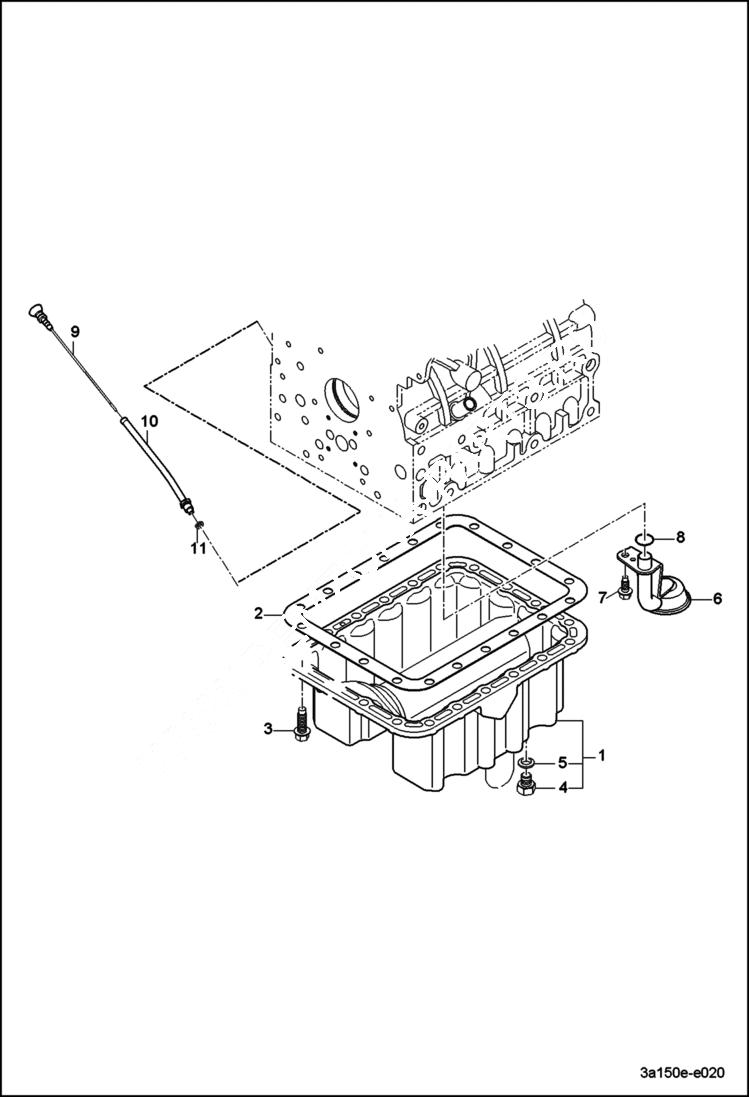 9
10
11
8
7
6
2
3
5
1
4
3a150e-e020