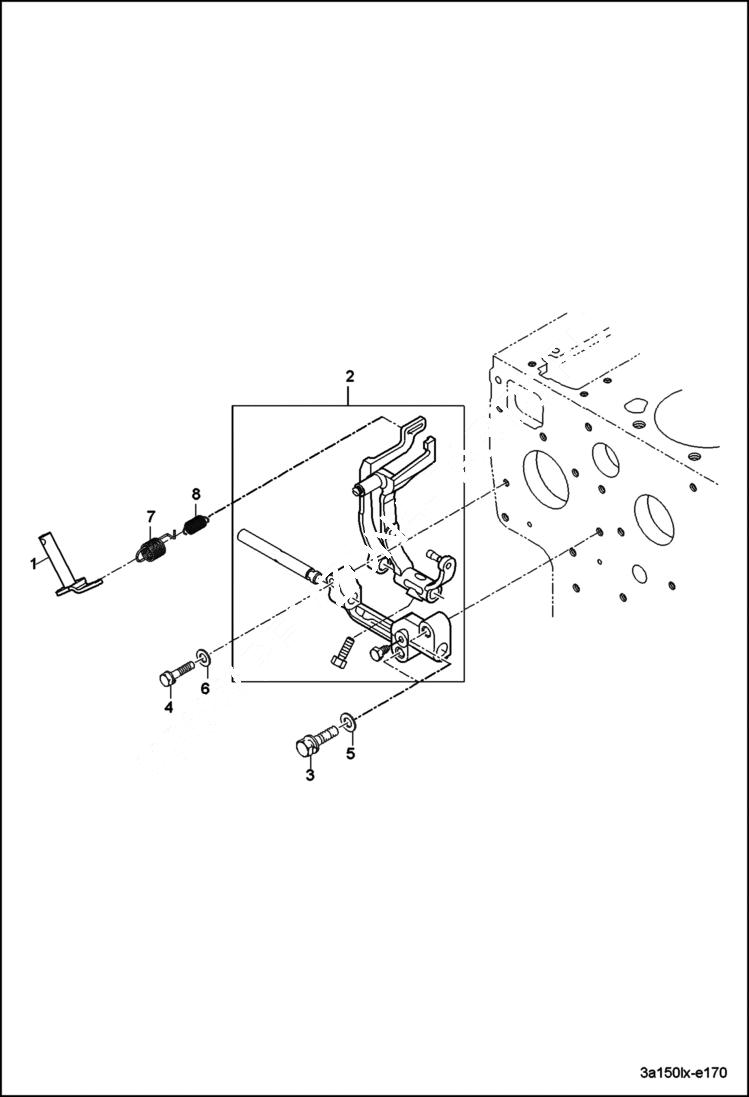 2
8
7
1
6
4
5
3
3a150lx-e170