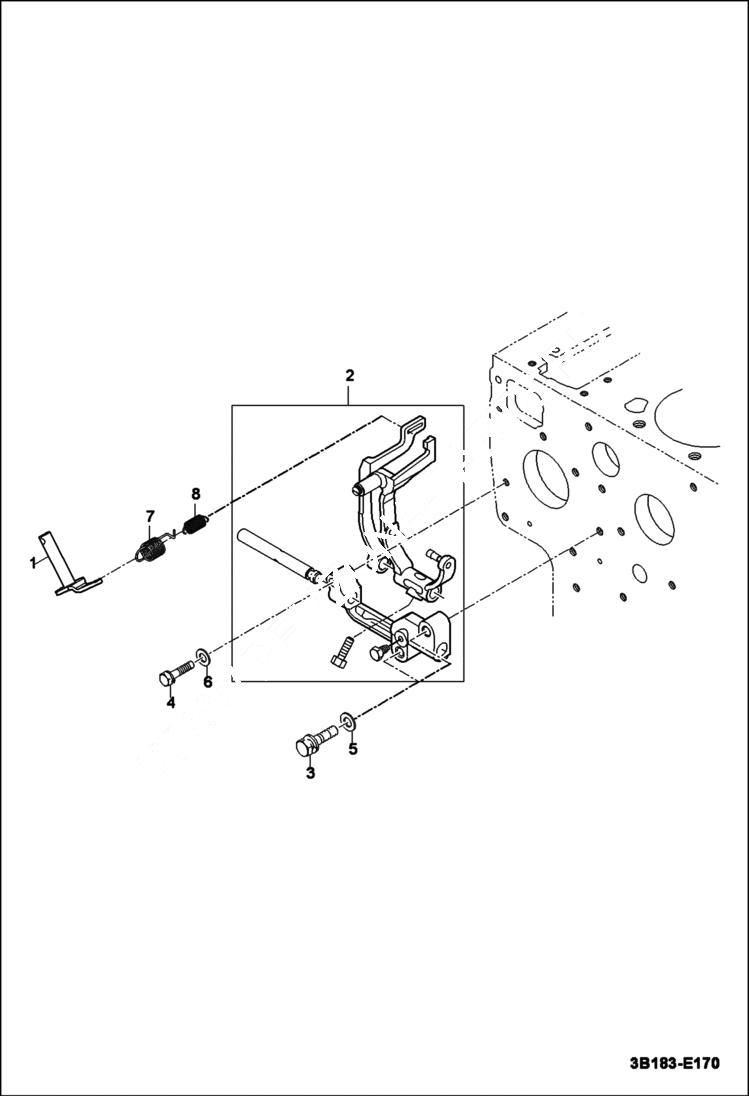 2
8
7
1
6
4
5
3
3B183-E170