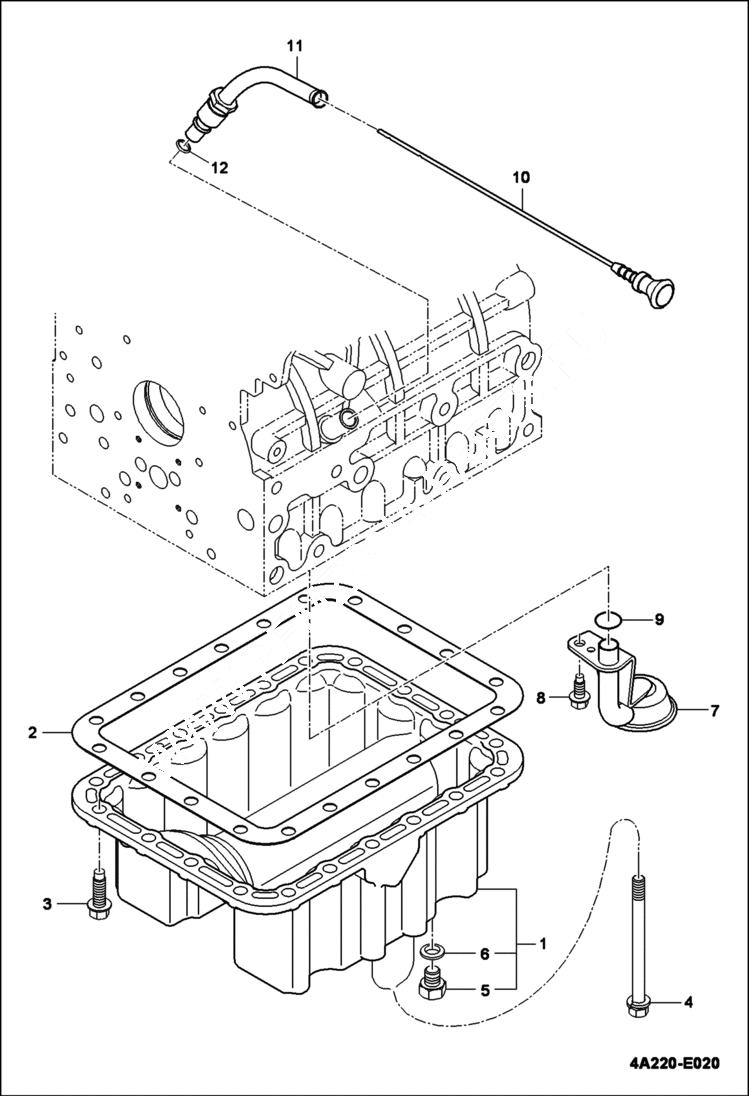 11
12
10
9
8
7
2
3
6
1
5
4
4A220-E020