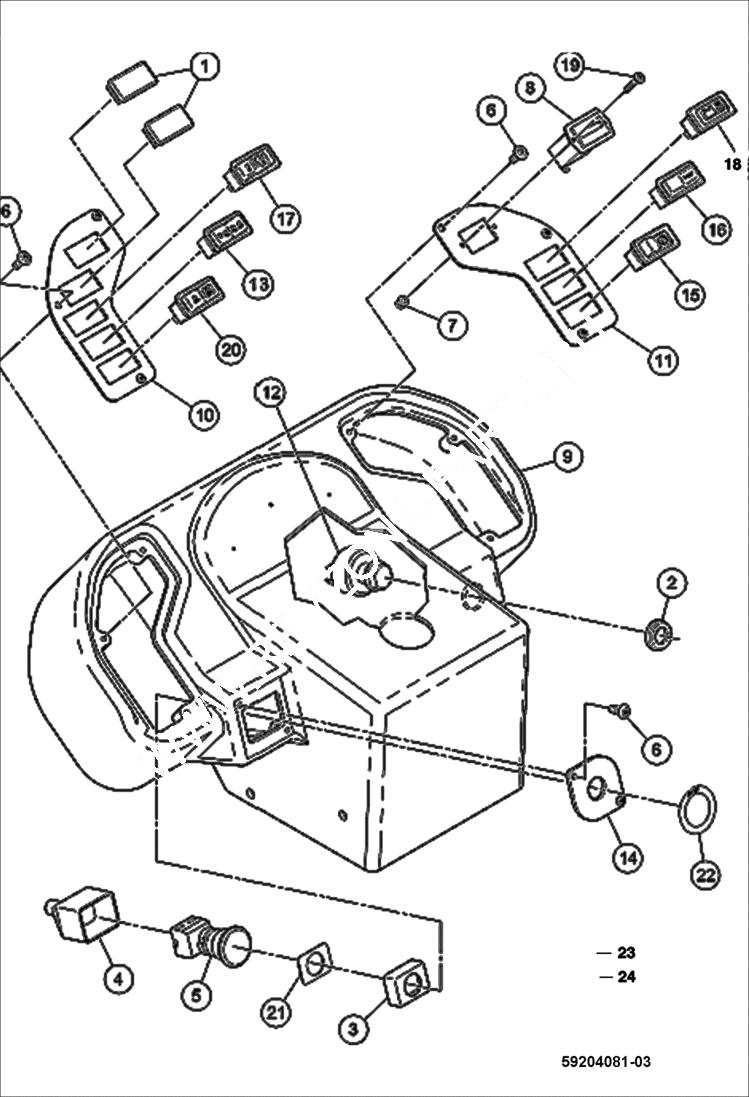 1
19
8
6
18
6
17
16
13
15
7
20
11
10
12
9
2
6
14
22
4
5
21
3
— 23
— 24
59204081-03