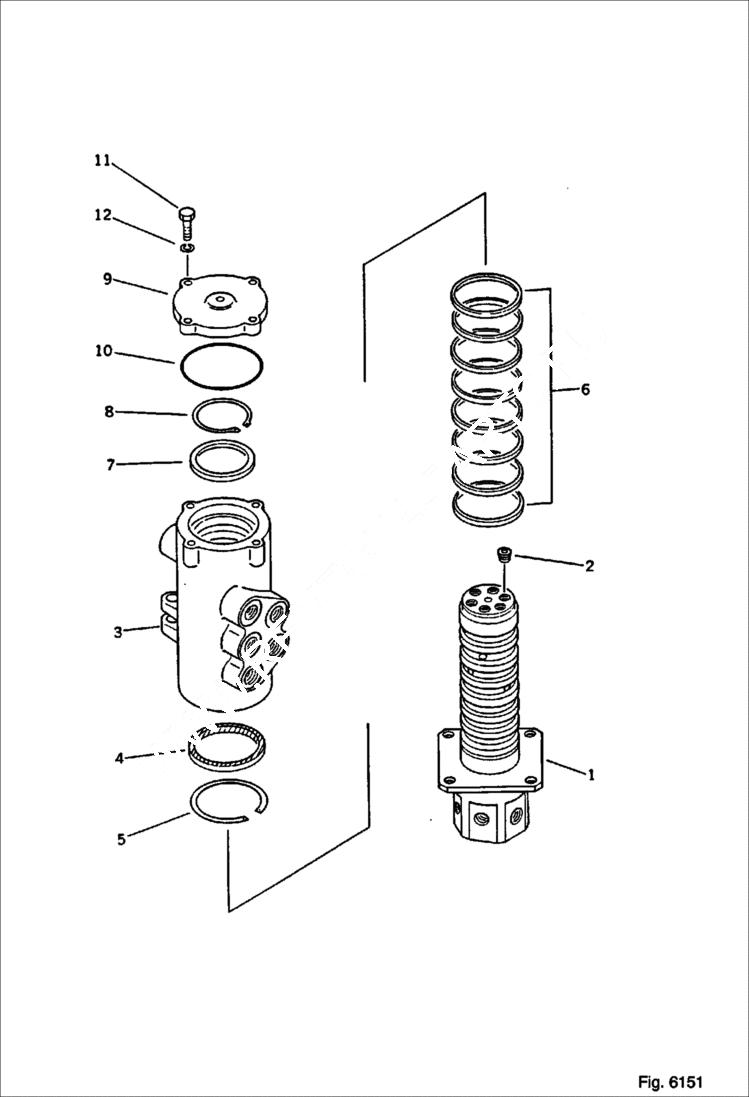 11
12
9
10
8
7
3
4
5
6
2
1
Fig. 6151