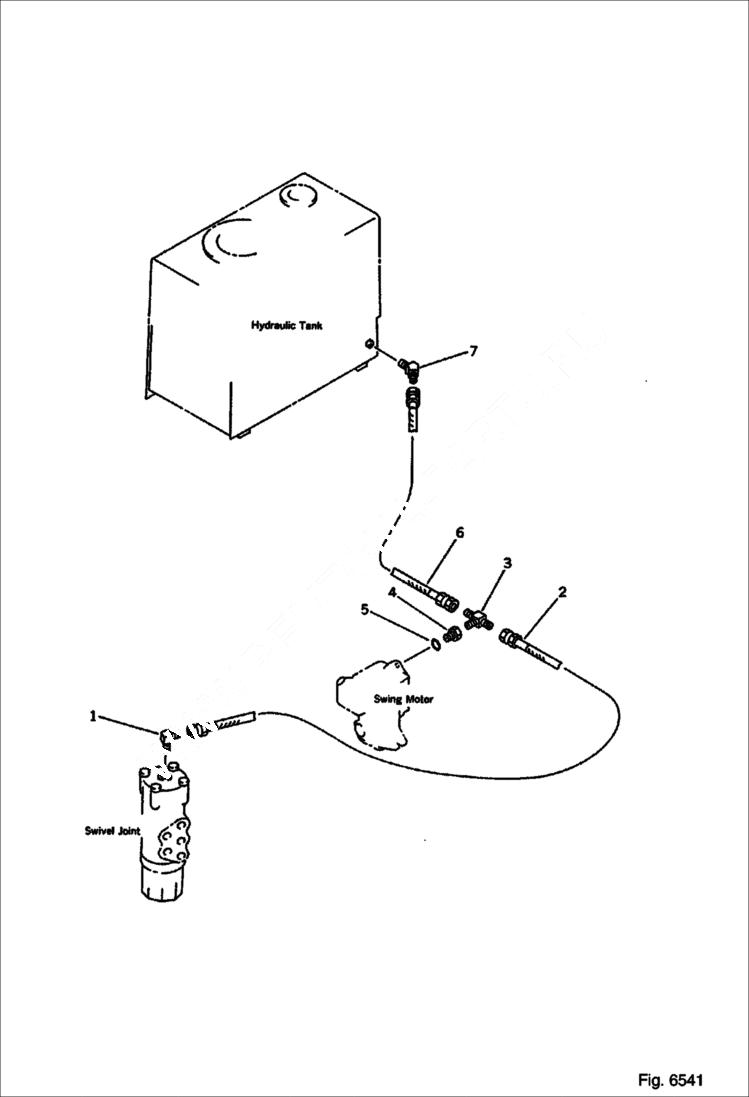 Hydraulic Tank

7

6

3

2

4

5

Swing Motor

1

Swivel Joint

Fig. 6541