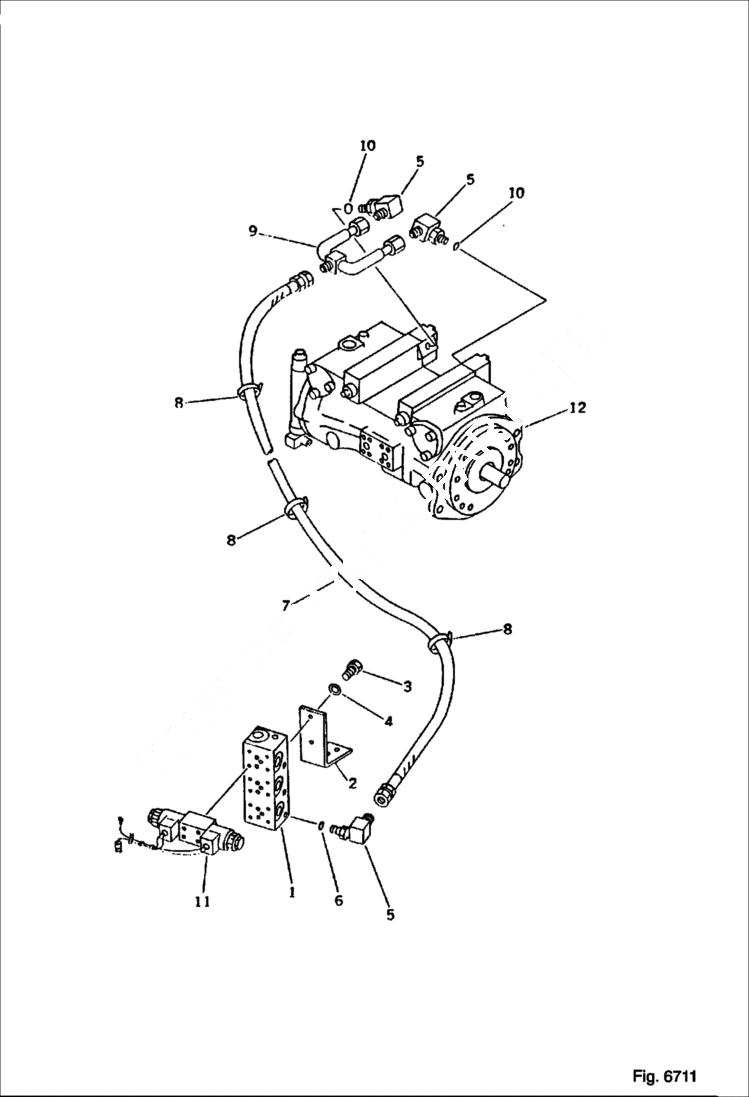 10
5
5
10
9
8
12
8
7
8
3
4
2
11
1
6
5
Fig. 6711