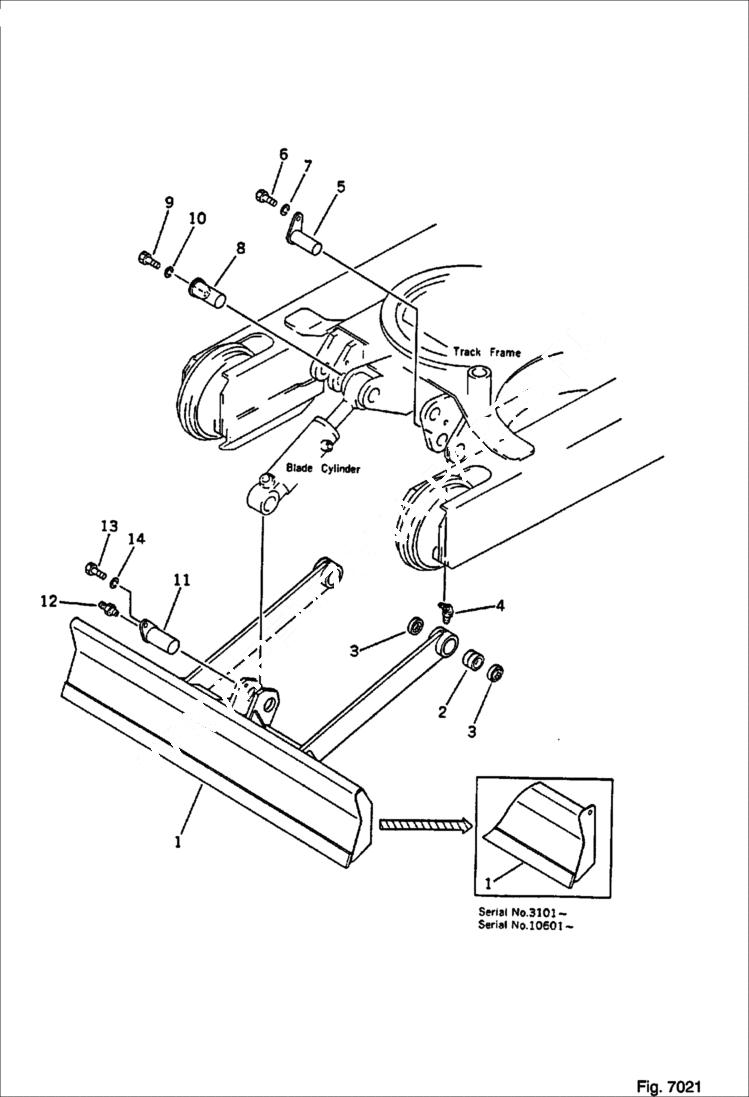 6
7
5
9
10
8
Track Frame
Blade Cylinder
13
14
11
12
4
3
2
3
1
1
Serial No.3101~
Serial No.10601~
Fig. 7021