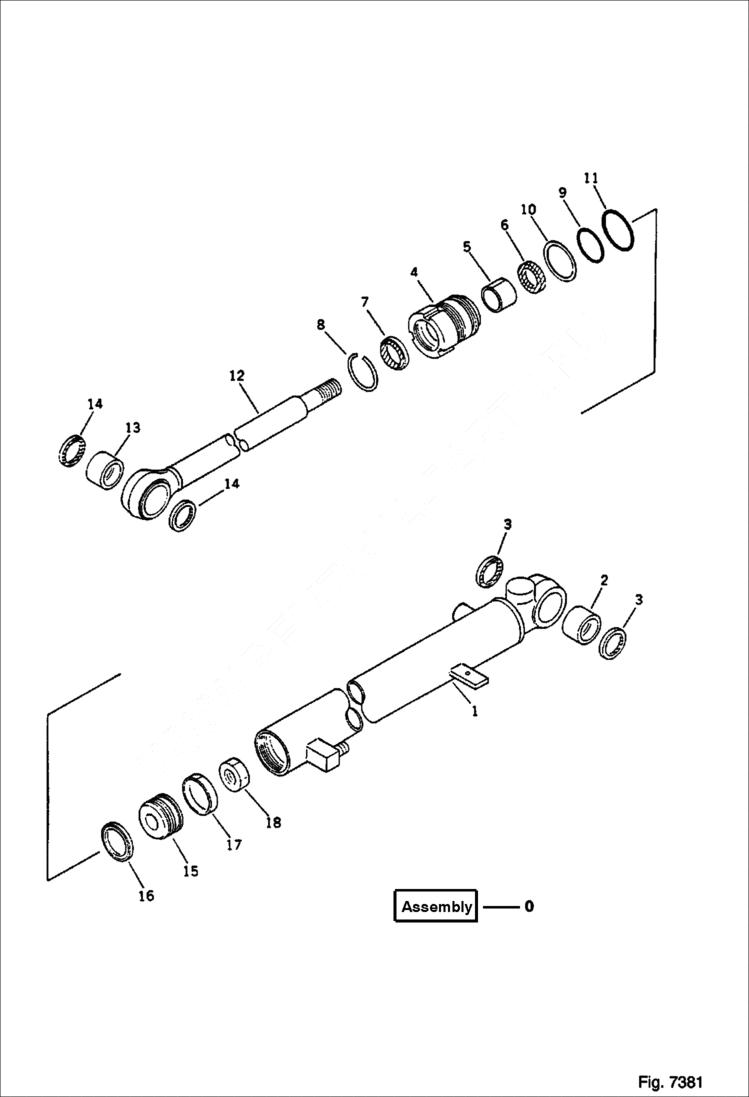 11
9
10
6
5
4
7
8
12
14
13
14
3
2
3
1
18
17
15
16
Assembly — 0
Fig. 7381