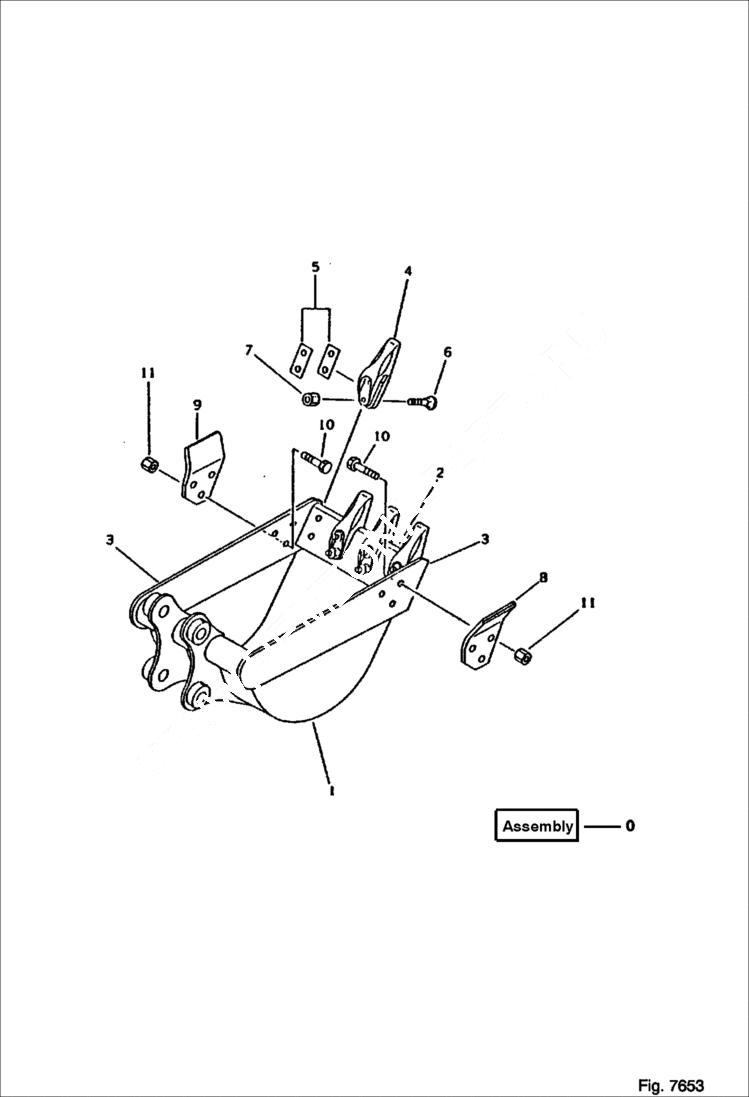 5
4
7
6
11
9
10
10
2
3
3
8
11
1
Assembly — 0
Fig. 7653