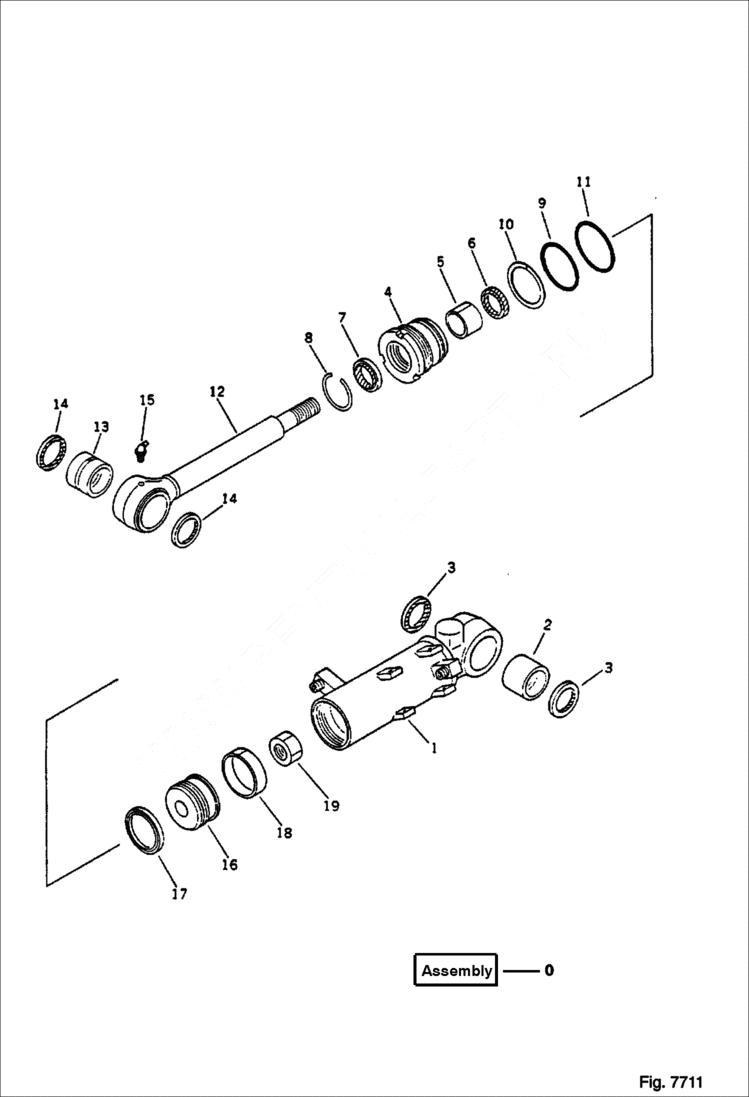 11
9
10
6
5
4
7
8
12
15
14
13
14
3
2
3
1
19
18
16
17

Assembly — 0

Fig. 7711