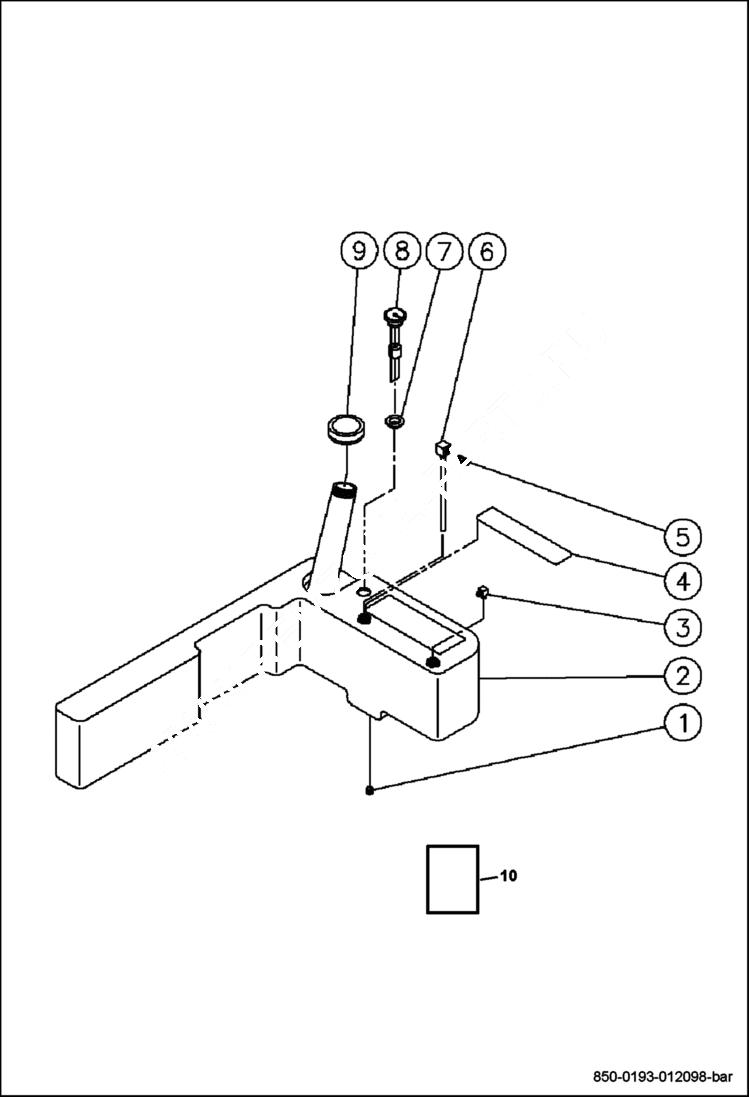 9
8
7
6
5
4
3
2
1
10
850-0193-012098-bar