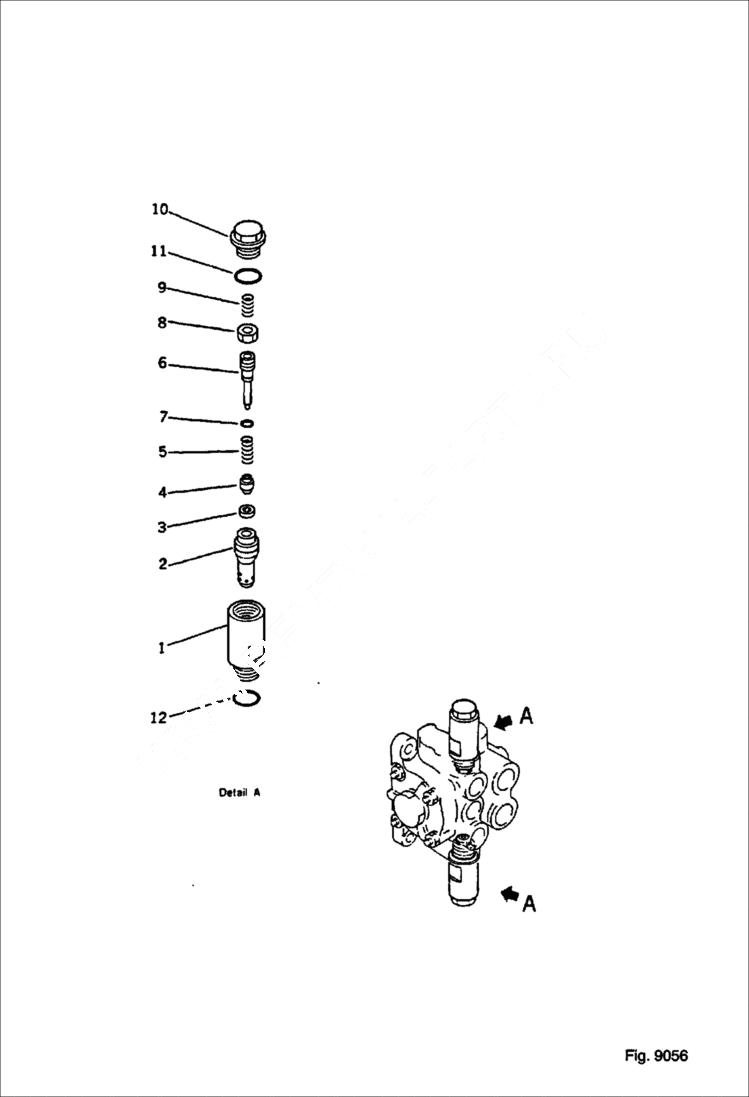 10
11
9
8
6
7
5
4
3
2
1
12

Detail A

A
A

Fig. 9056