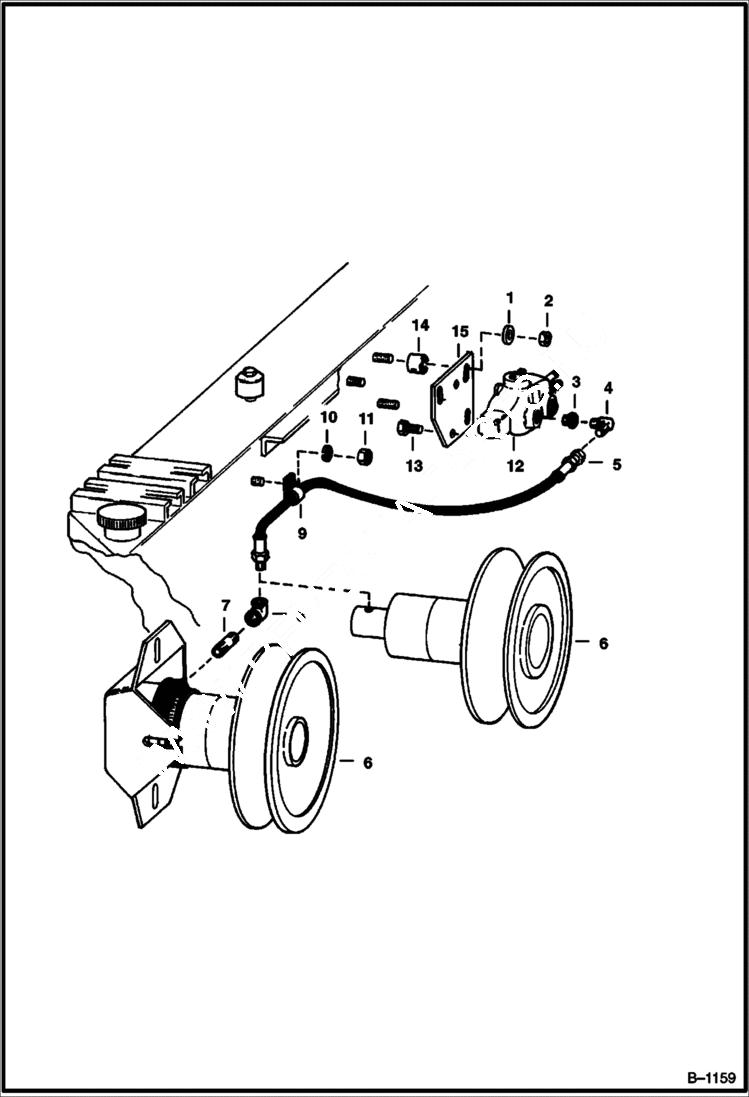 1
2
14
15
3
4
10
11
13
12
5
9
7
6
6
B–1159