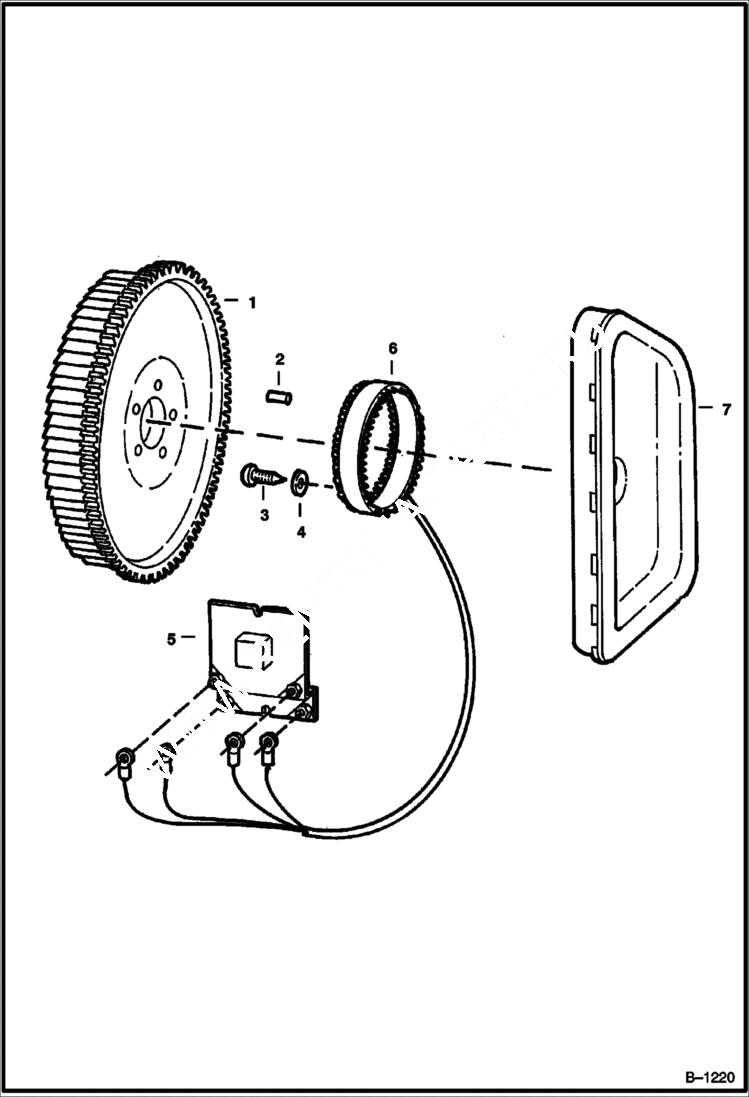 1
2
6
7
3
4
5
B–1220