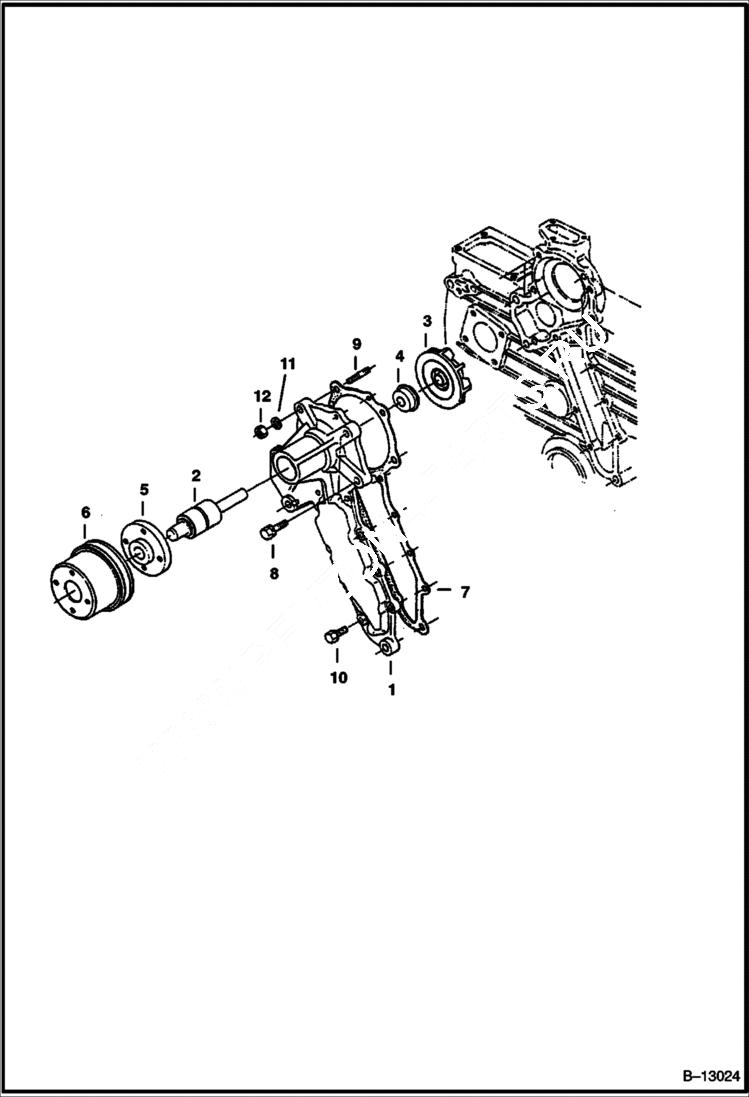 3
9
4
11
12
2
5
6
8
7
10
1
B–13024