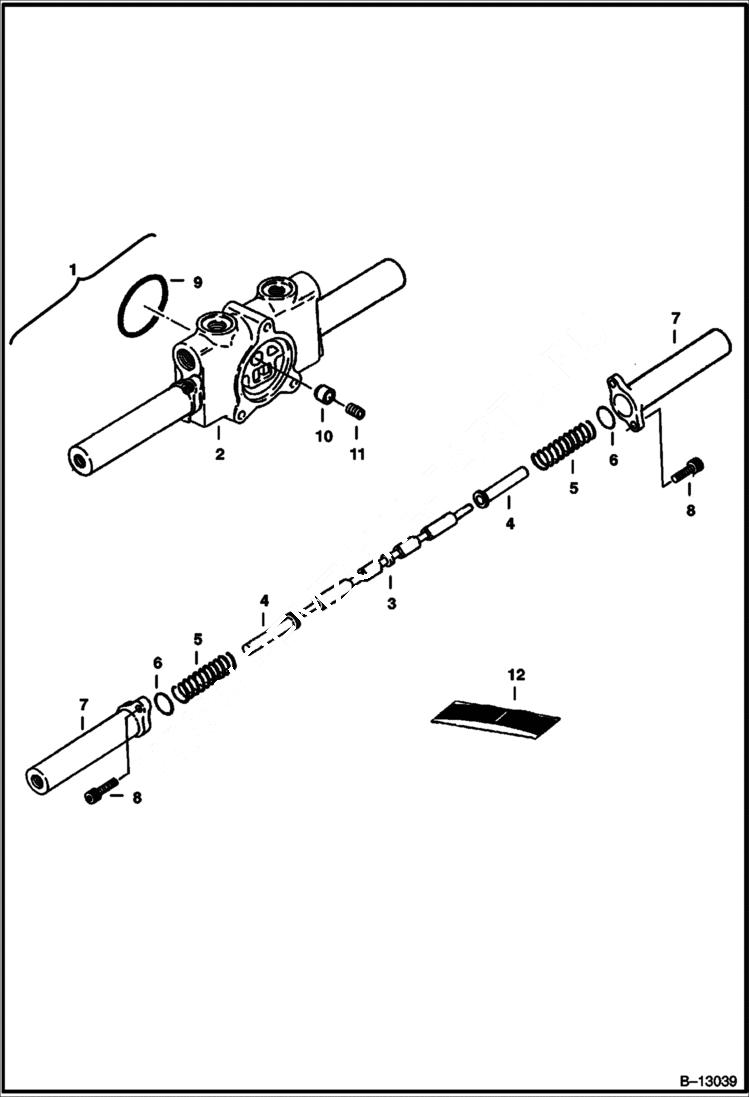 1
9
7
2
10
11
6
5
8
4
3
4
5
6
7
8
12
B–13039