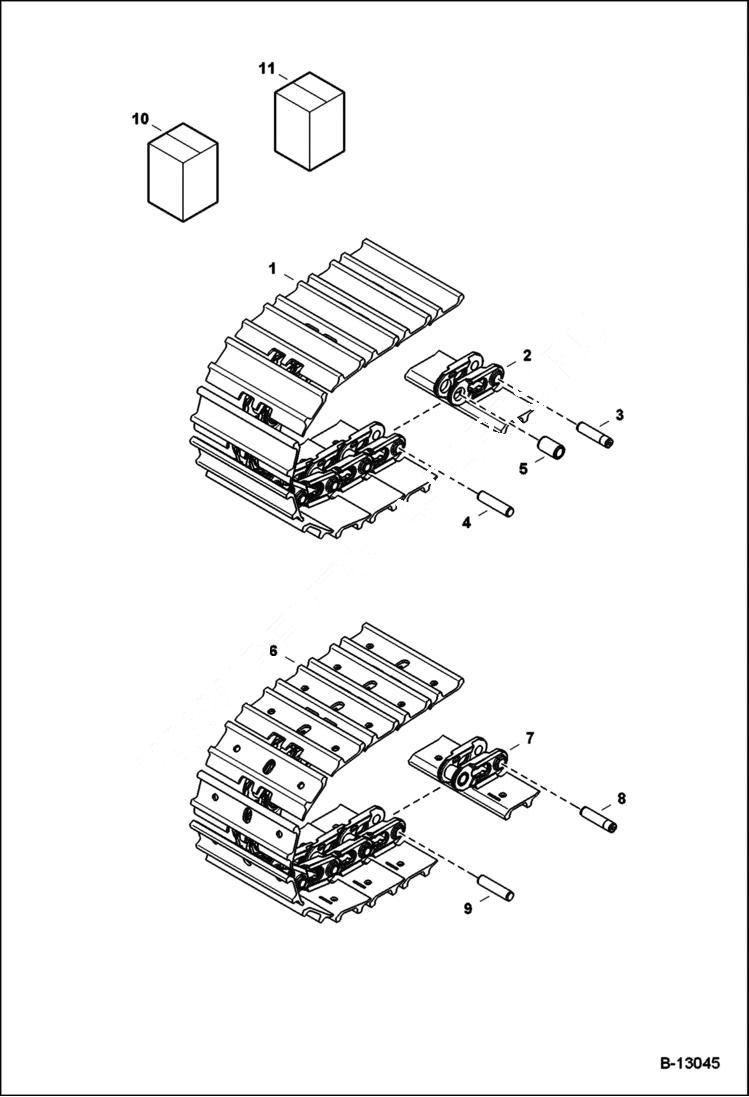 11
10
1
2
3
5
4
6
7
8
9
B-13045