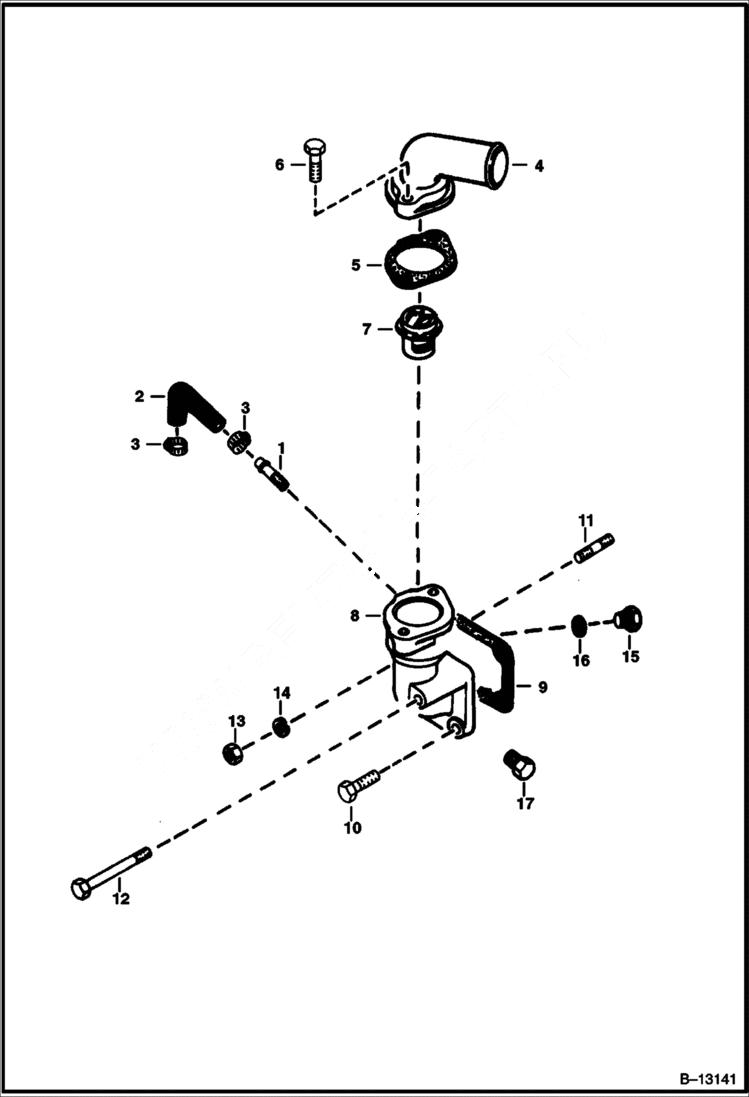 6
4
5
7
2
3
3
1
11
8
16
15
9
14
13
17
10
12
B–13141