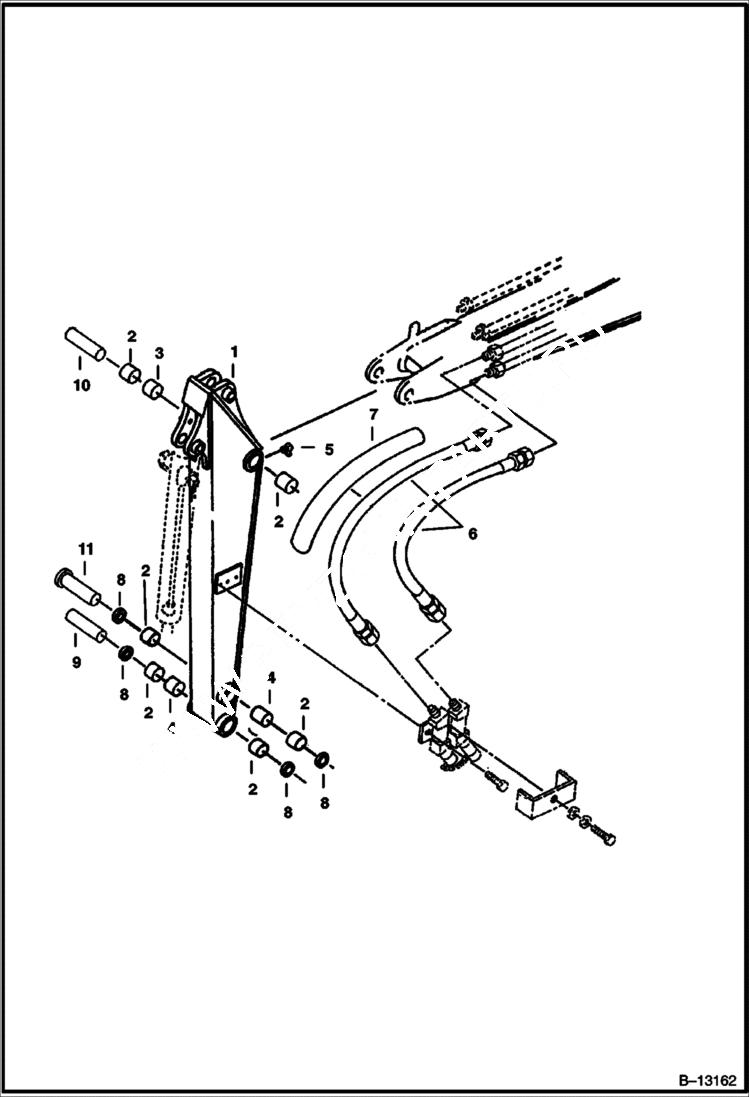 2
3
1
10
7
5
2
6
11
8
2
9
8
2
4
2
2
8
8
B–13162