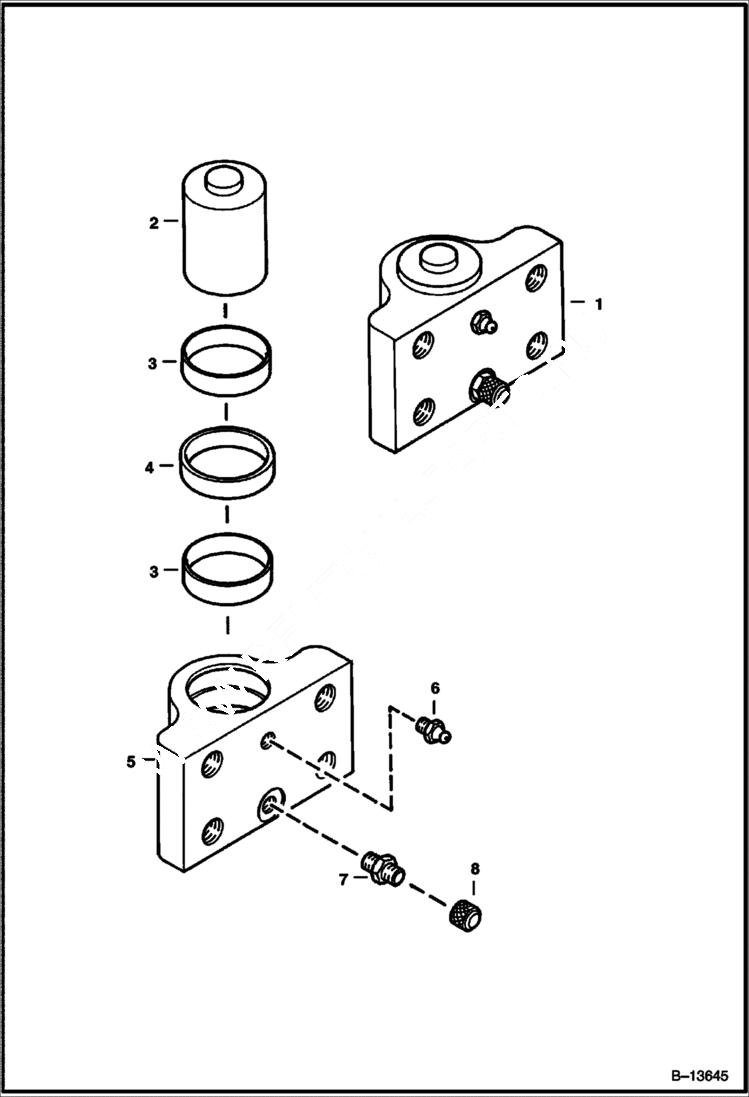 2
1
3
4
3
6
5
7
8
B–13645