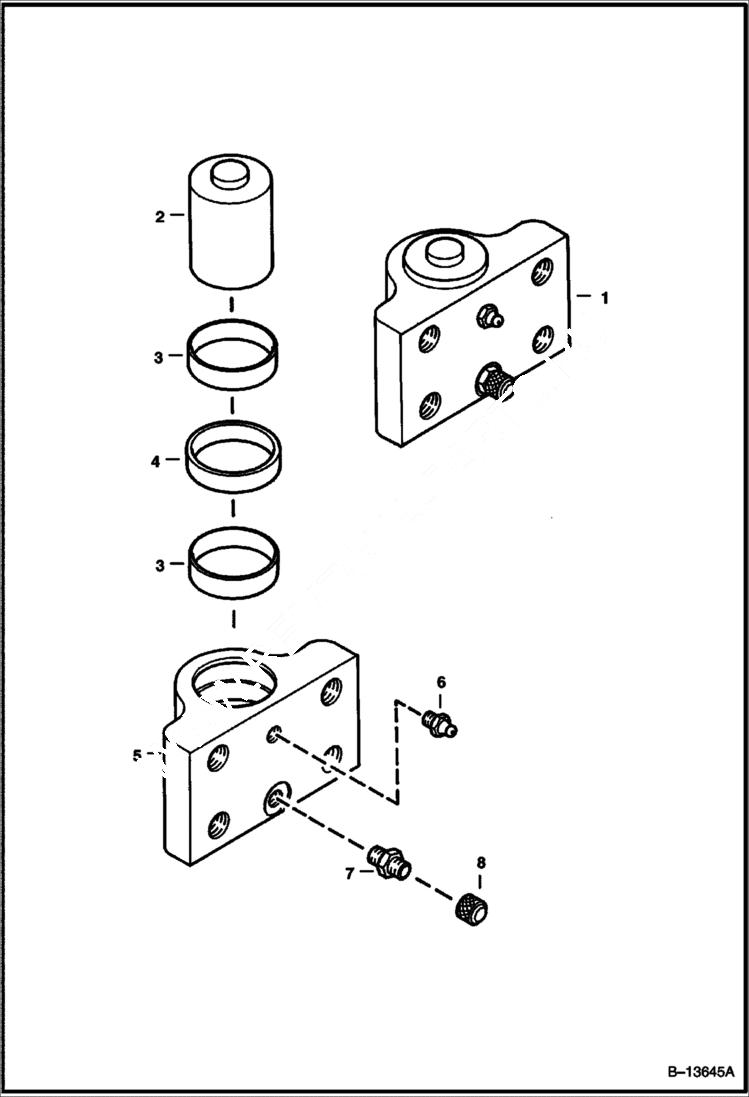 2
1
3
4
3
6
5
7
8
B–13645A