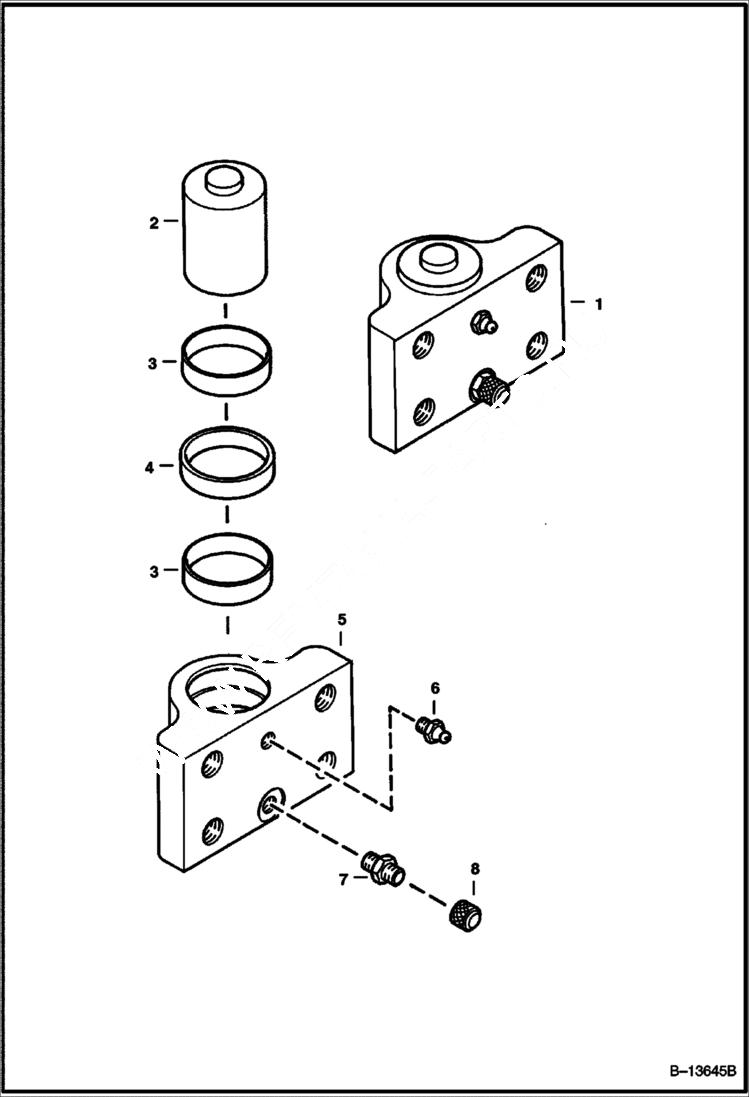 2

1

3

4

3

5

6

7

8

B–13645B