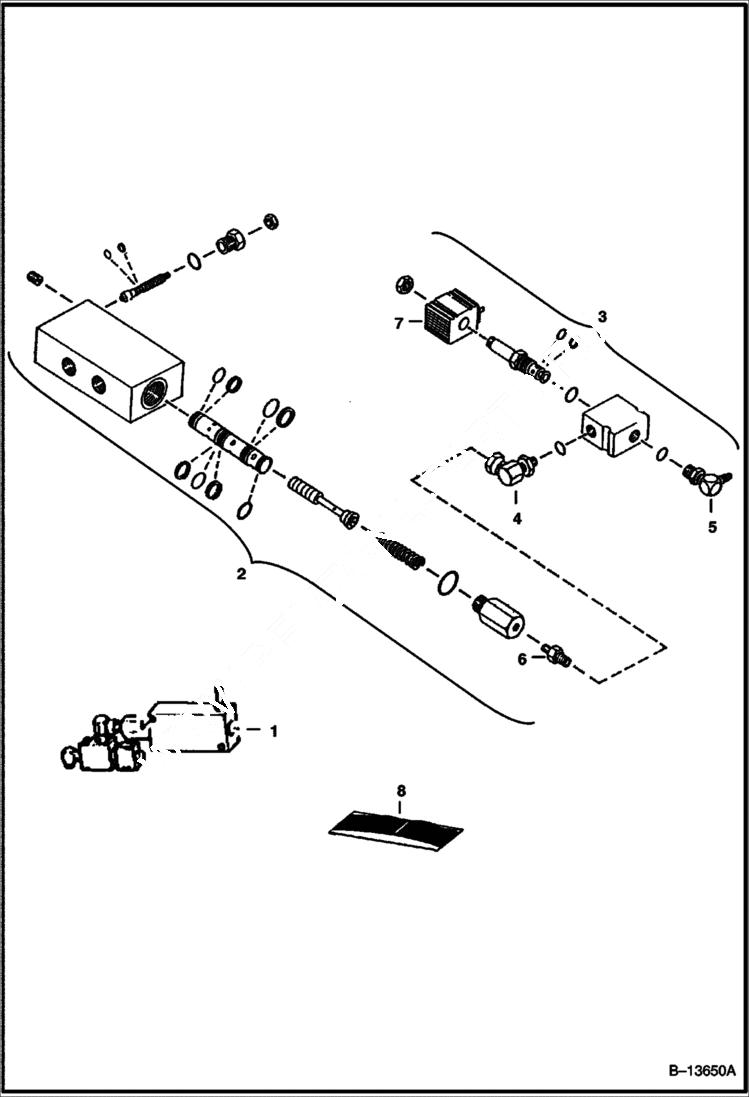 7
3
4
5
2
6
1
8
B–13650A