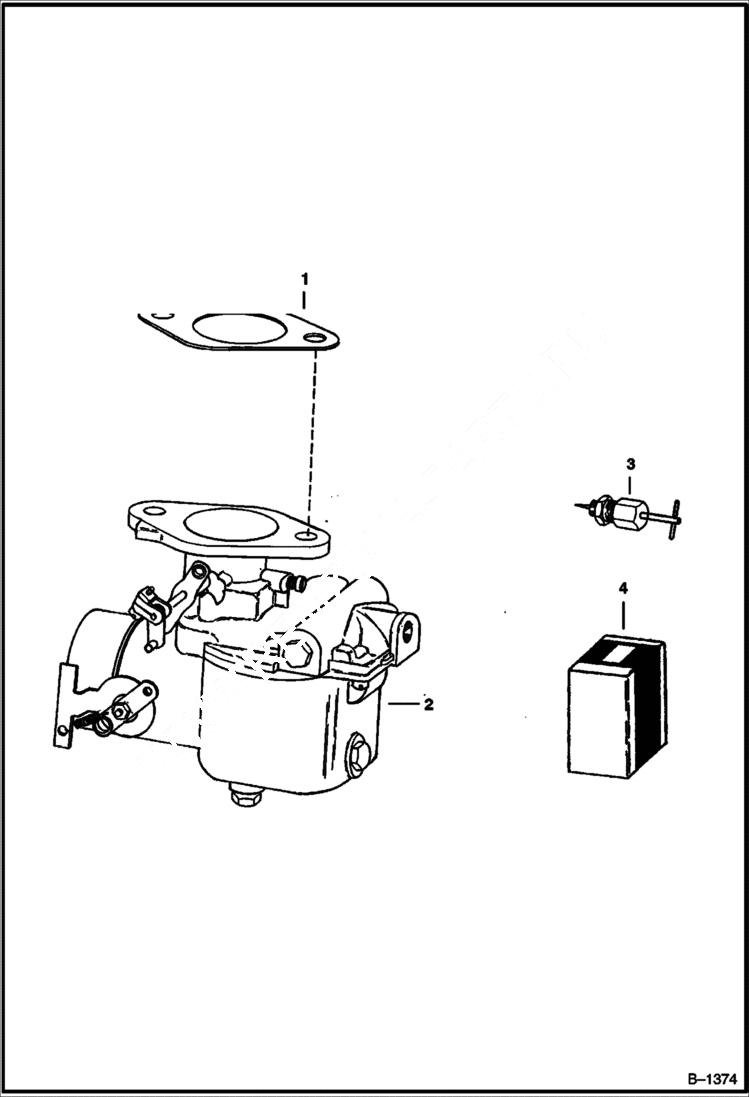 1

3

4

2

B–1374