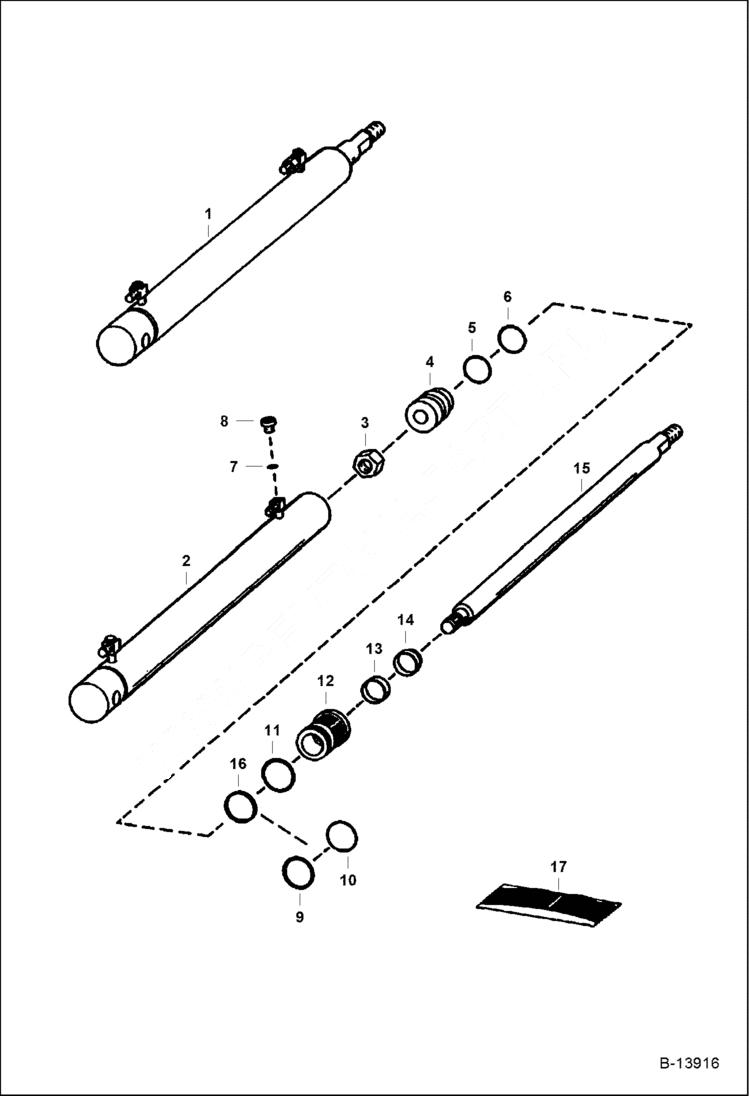 1
6
5
4
8
3
7
15
2
14
13
12
11
16
10
9
17
B-13916