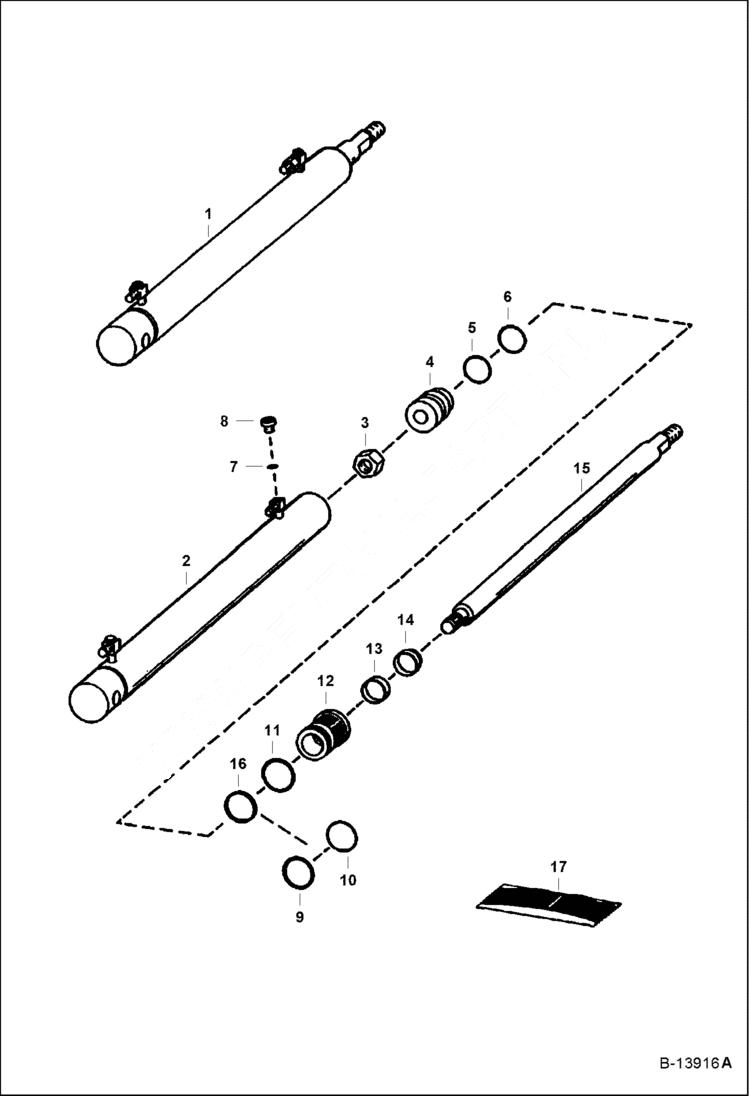 1
6
5
4
8
3
7
15
2
14
13
12
11
16
10
9
17
B-13916A