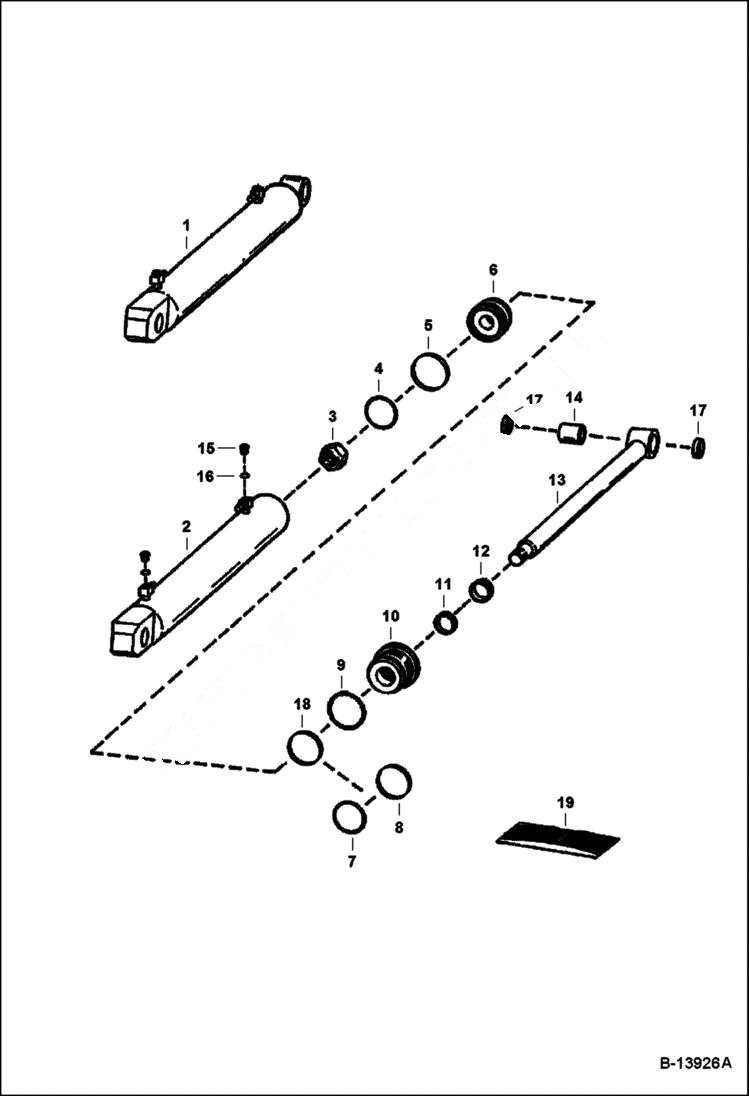 1
6
5
4
3
17
14
17
15
16
13
2
12
11
10
9
18
8
7
19
B-13926A