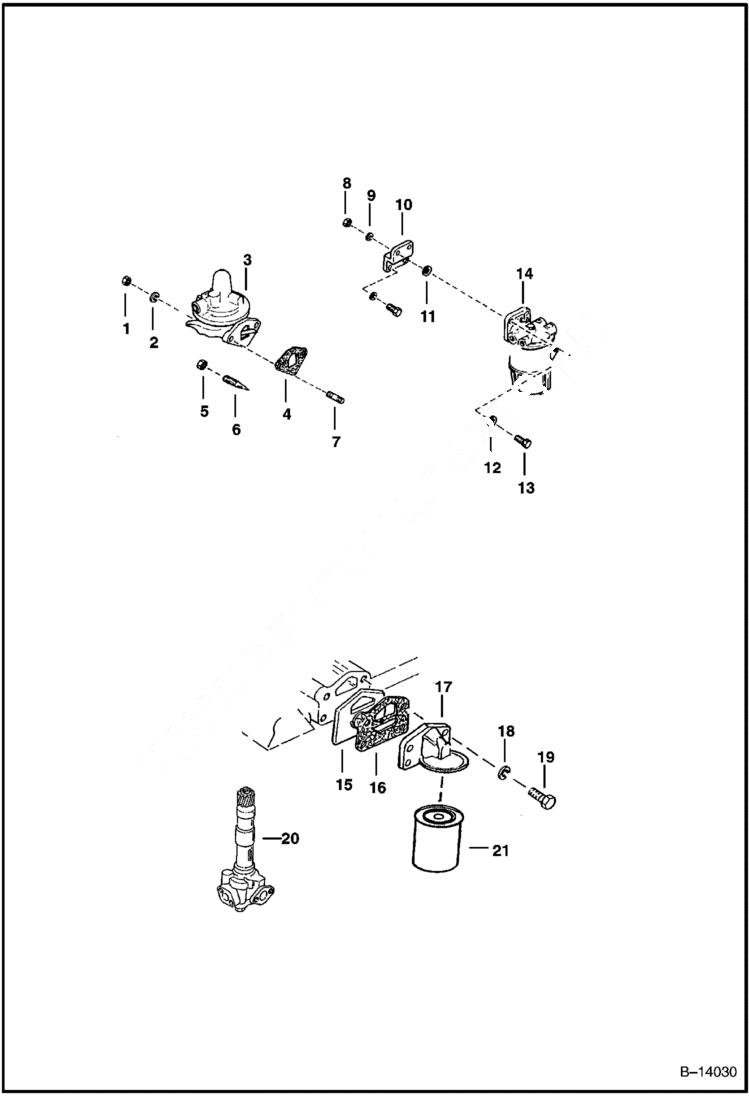 8
9
10
3
14
1
2
11
5
6
4
7
12
13
17
18
19
15
16
20
21
B–14030