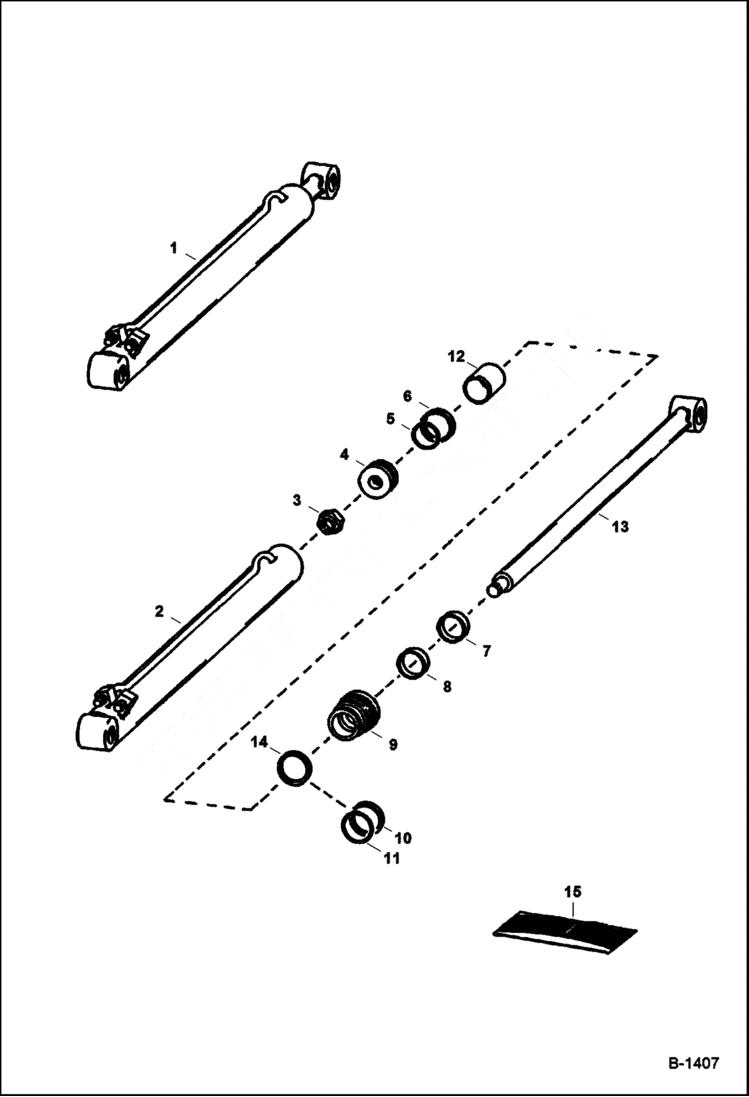 1
12
6
5
4
3
13
2
7
8
9
14
10
11
15
B-1407