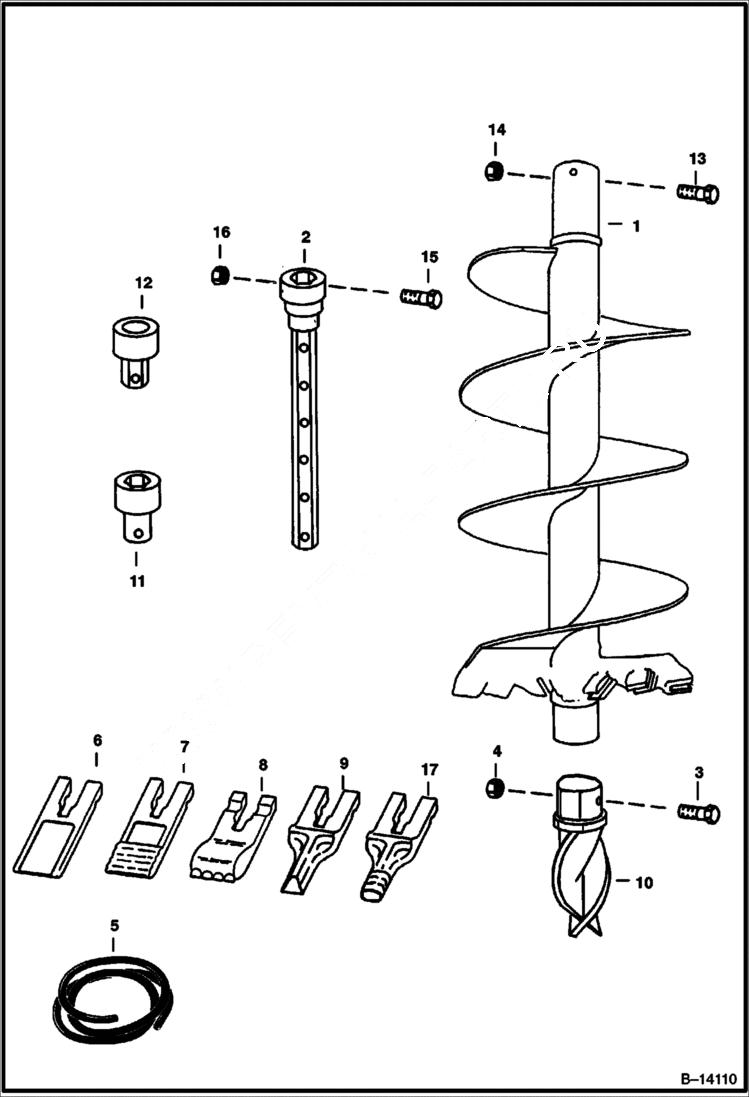 14
13
1
16
2
15
12
11
6
7
8
9
17
4
3
10
5
B–14110