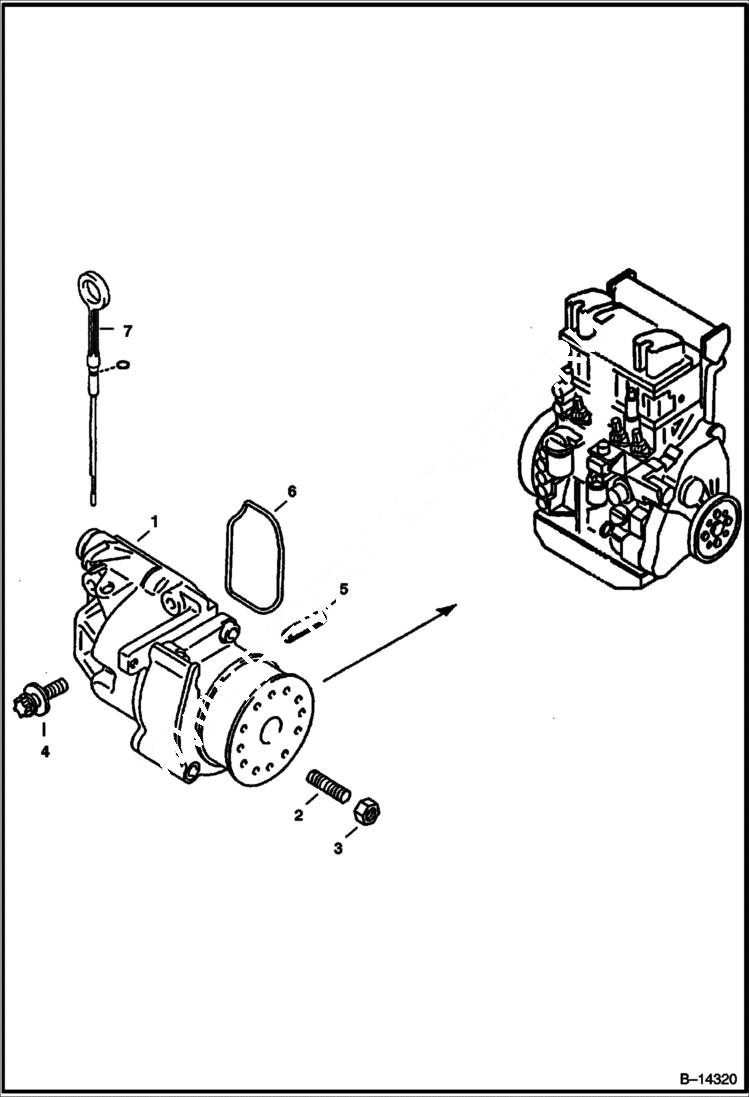 7
6
1
5
4
2
3
B–14320