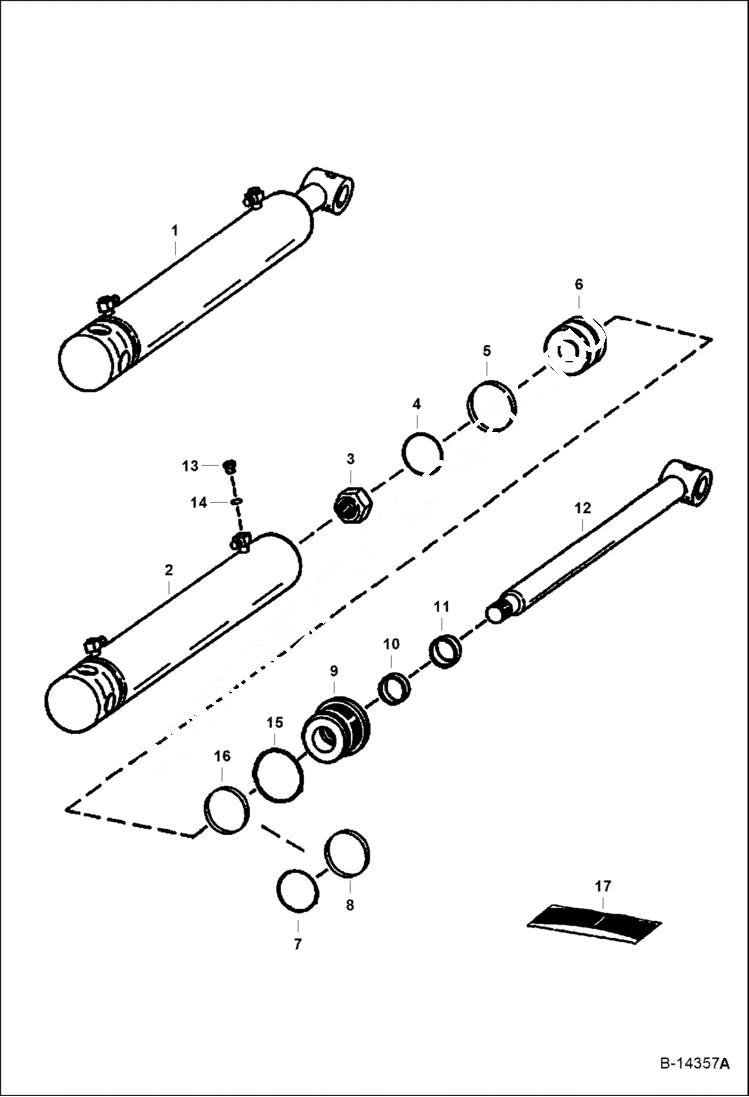 1
6
5
4
13
3
14
12
2
11
10
9
15
16
8
7
17
B-14357A