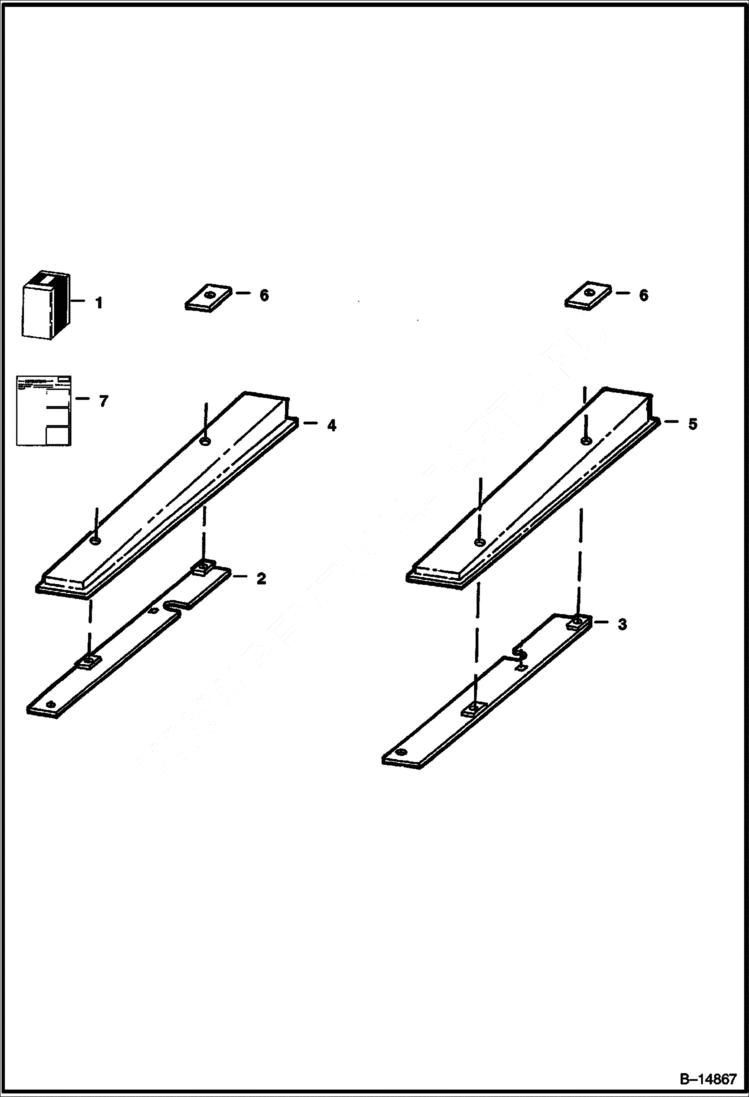 1
6
6
7
4
5
2
3
B–14867