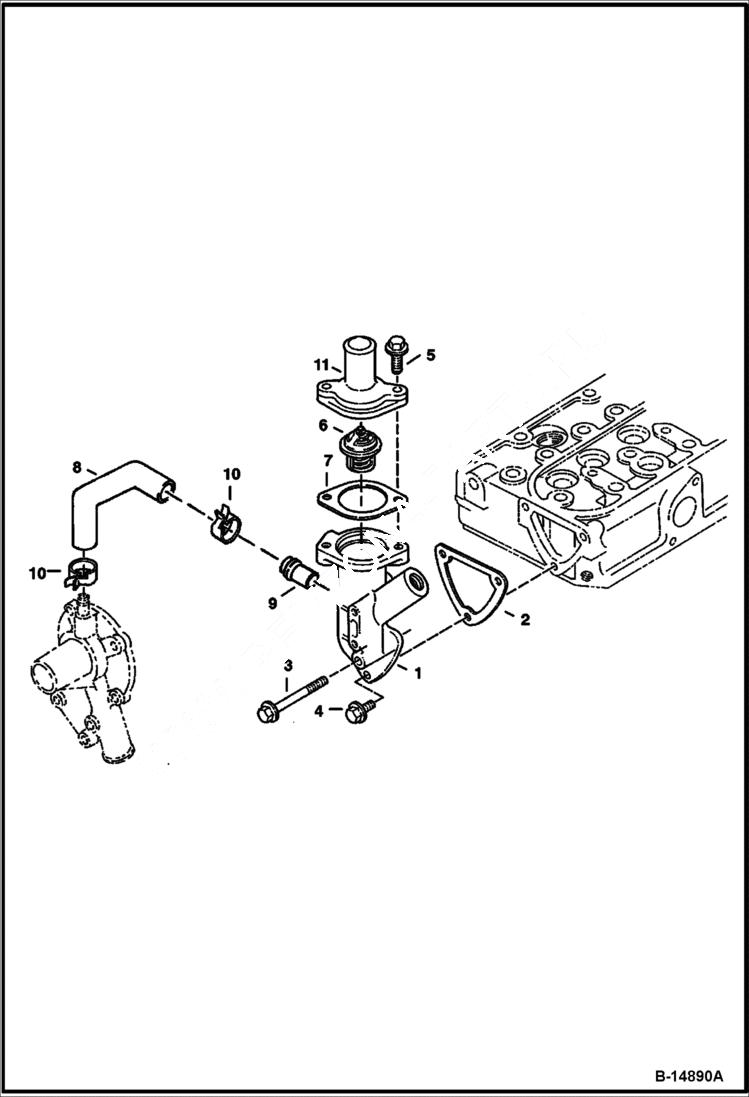 11
5
6
7
8
10
10
9
2
1
3
4
B-14890A