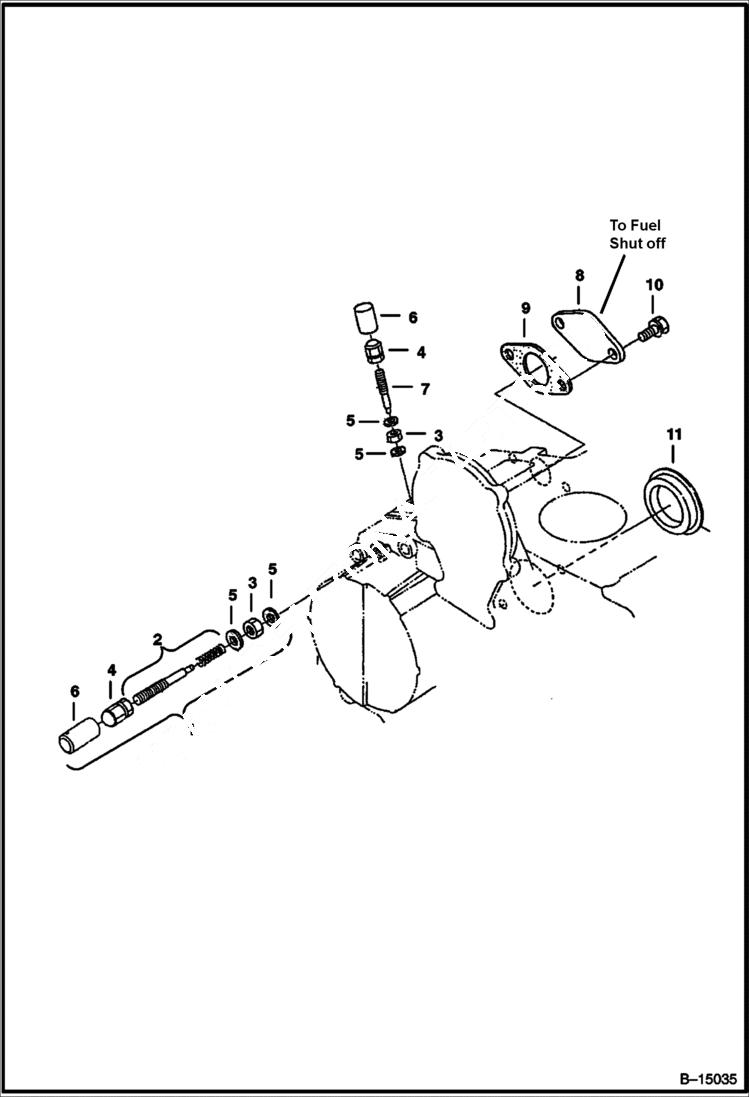 To Fuel Shut off

8

10

9

6

4

7

5

3

5

11

5

3

5

2

4

6

B–15035