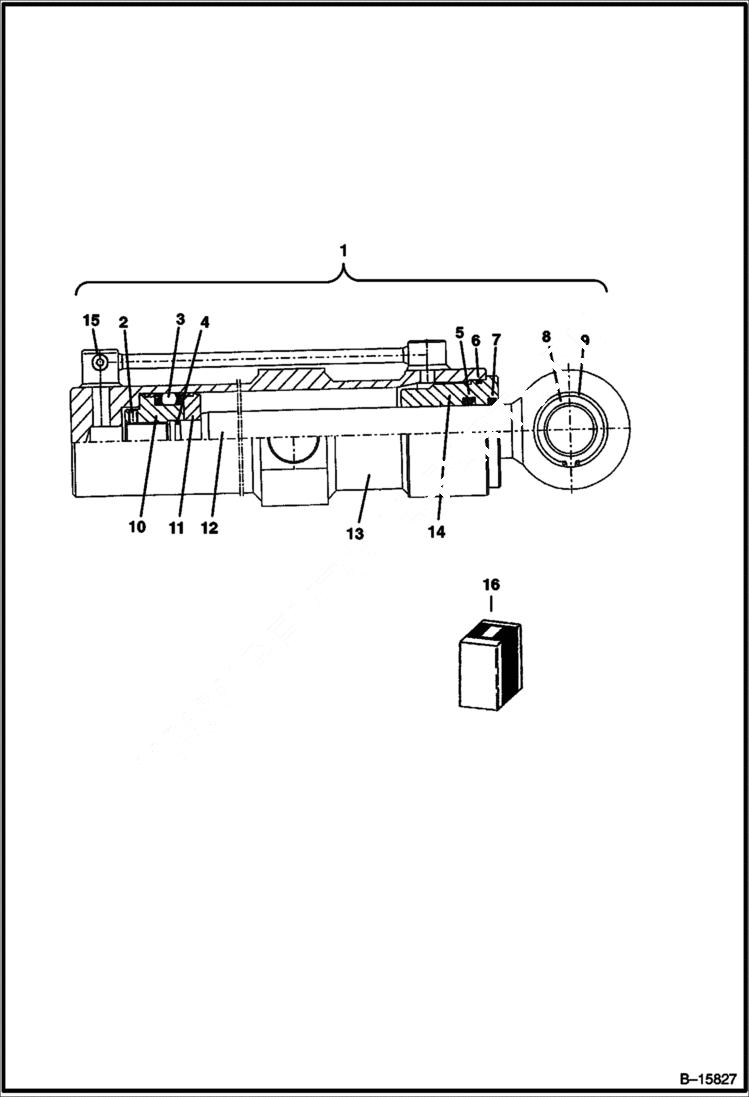 1

15 2 3 4 5 6 7 8 9

10 11 12 13 14

16

B–15827