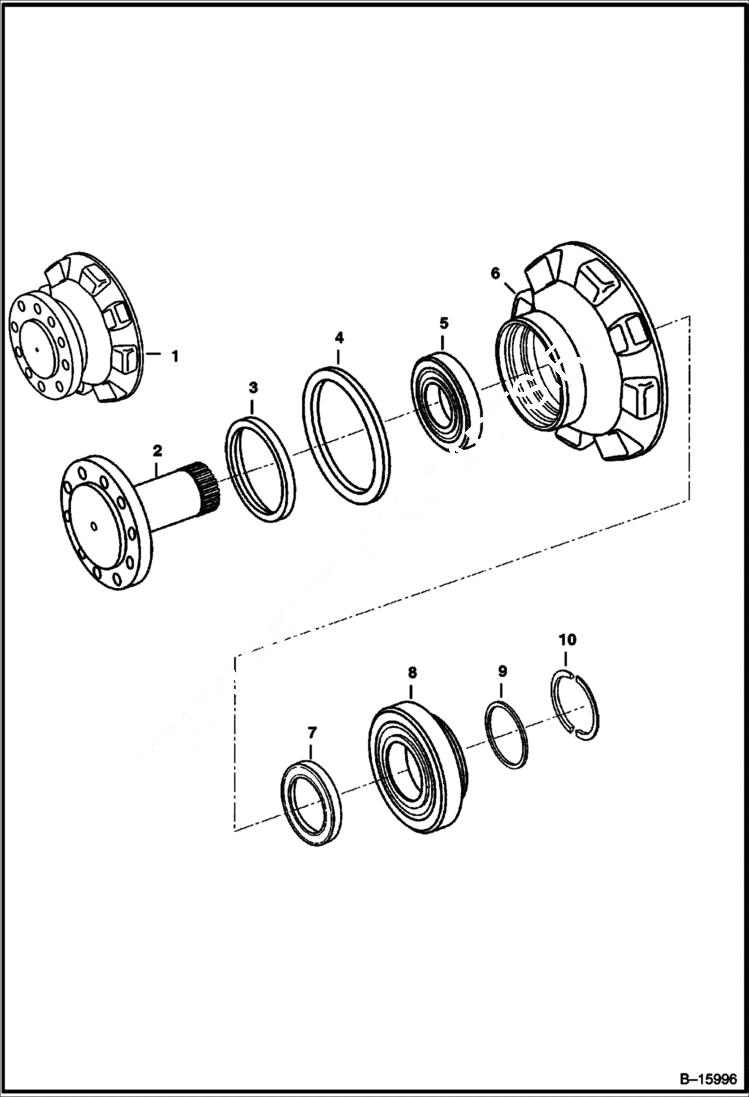 1
2
3
4
5
6
7
8
9
10
B–15996