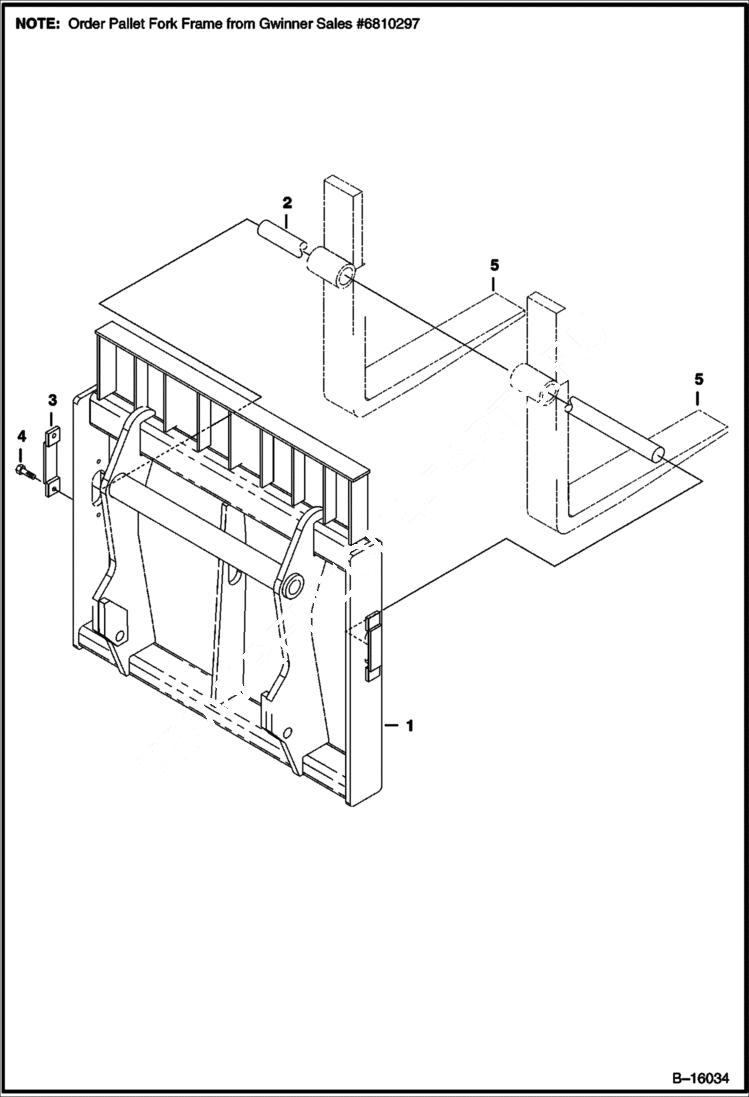 NOTE: Order Pallet Fork Frame from Gwinner Sales #6810297

2

5

5

3

4

1

B–16034