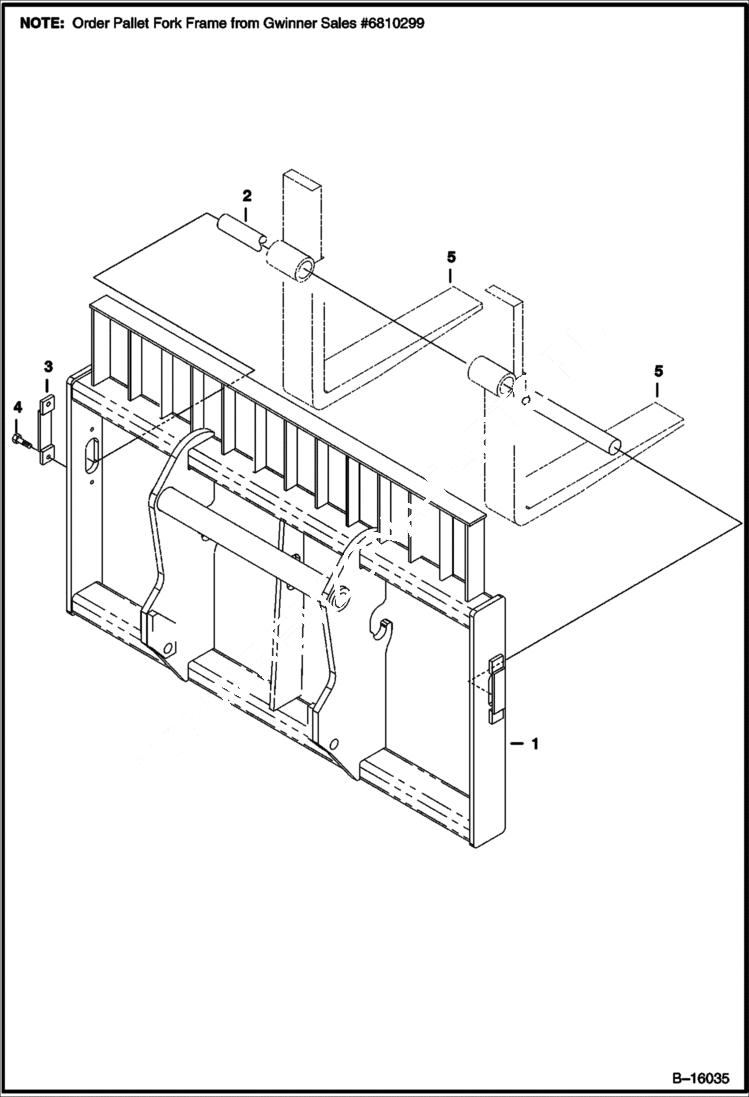 NOTE: Order Pallet Fork Frame from Gwinner Sales #6810299

2

5

3

4

5

1

B–16035