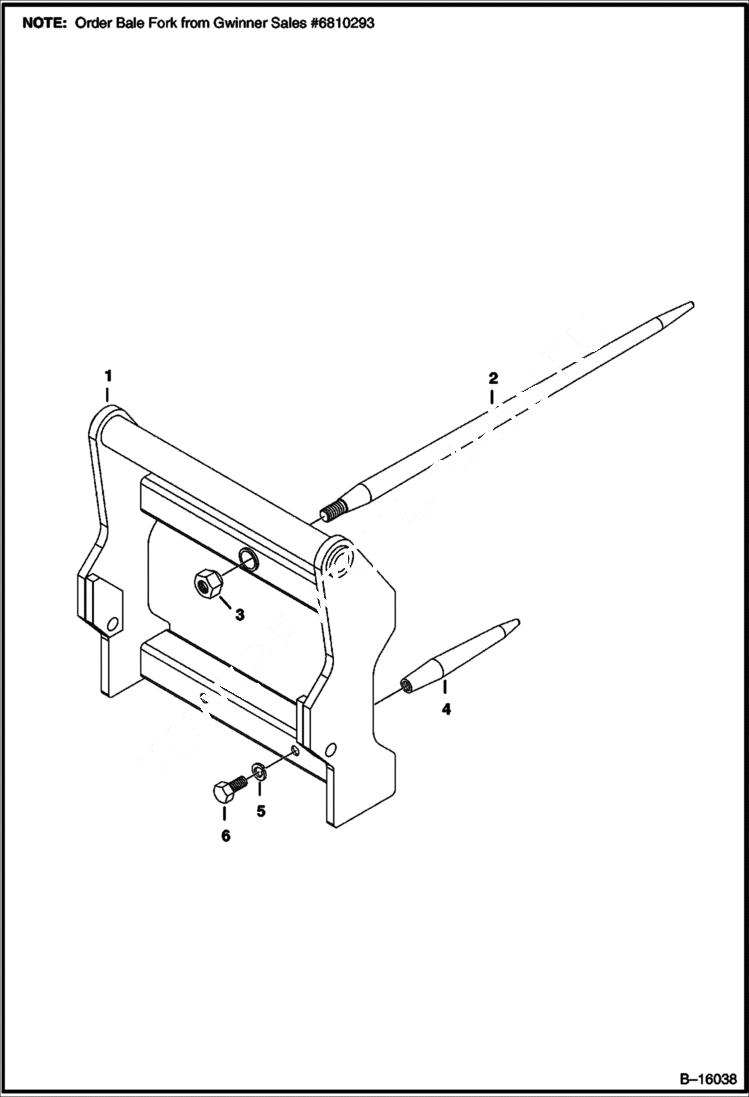 NOTE: Order Bale Fork from Gwinner Sales #6810293

1

2

3

4

5

6

B–16038