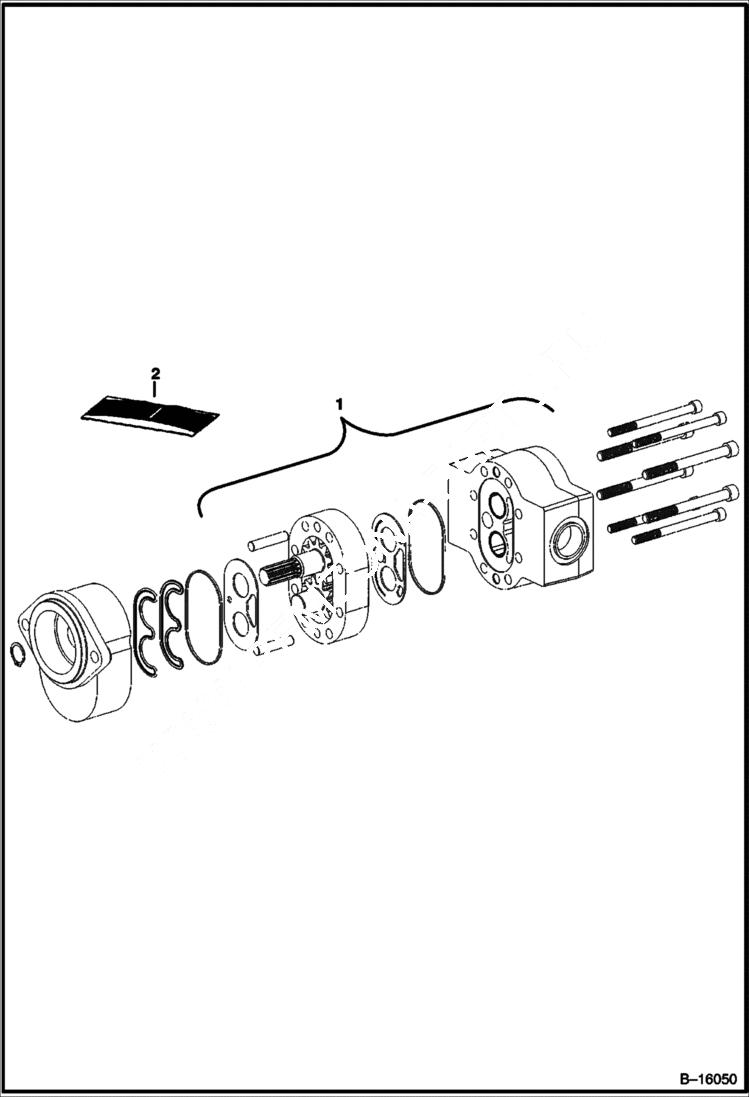 2

1

B–16050