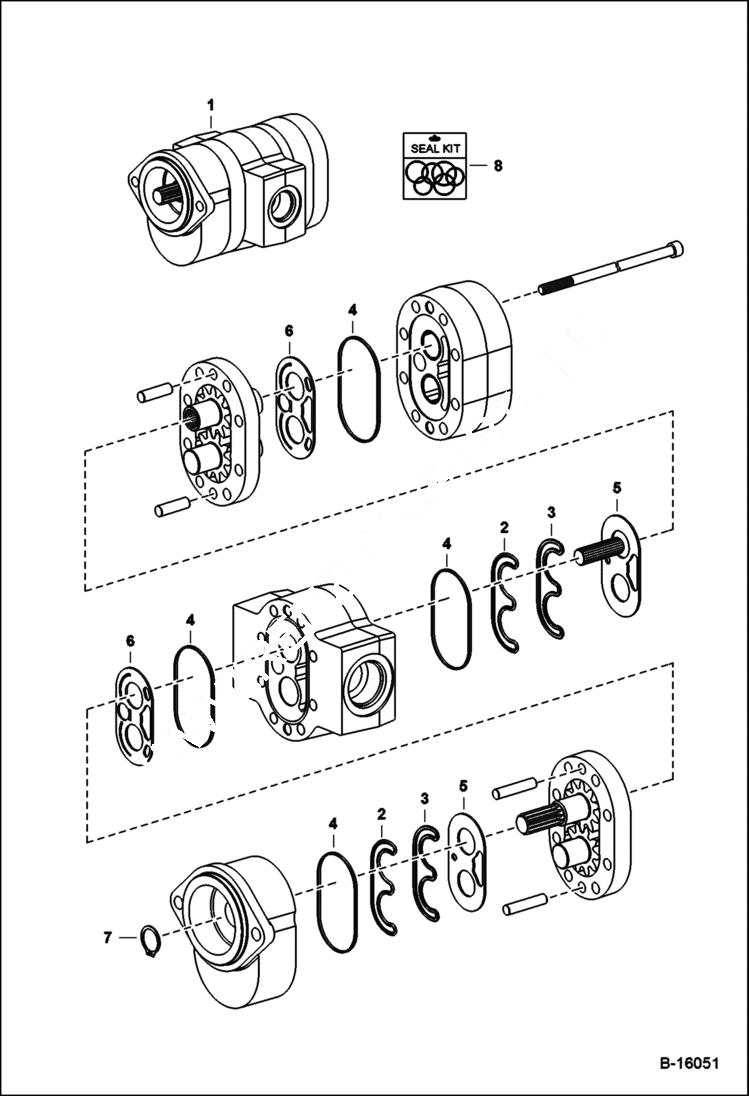 1

SEAL KIT

8

6

4

4

2

3

5

6

4

4

2

3

5

7

B-16051