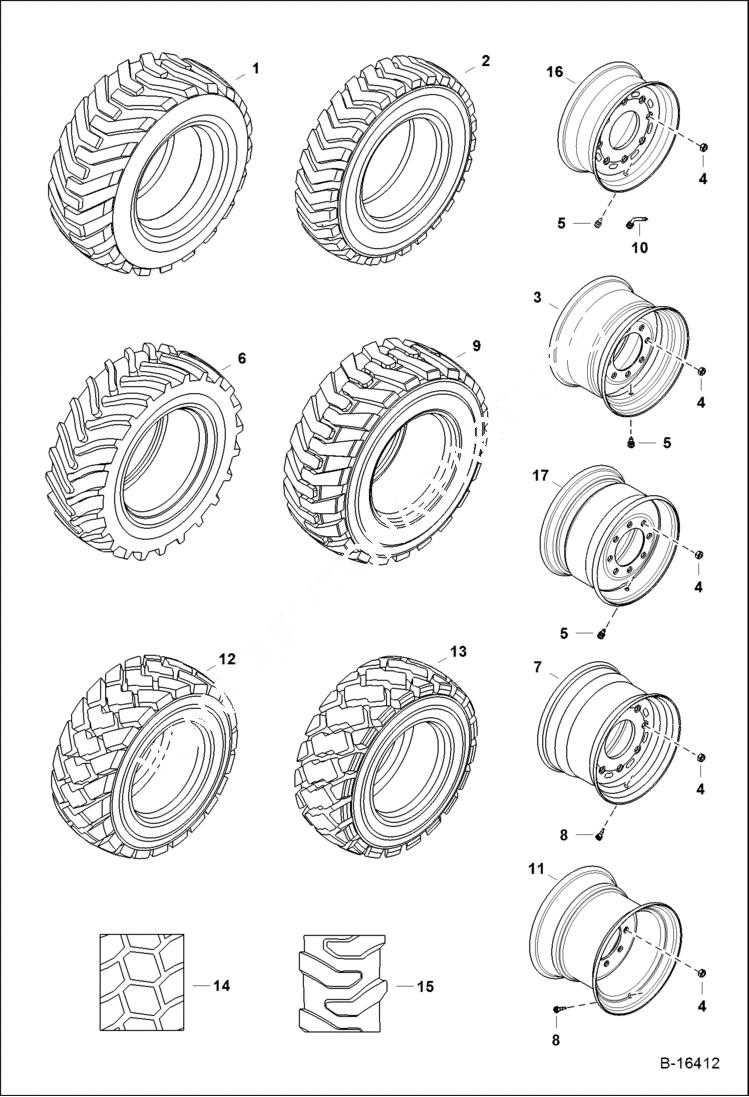 1
2
16
4
5
10
3
4
5
6
9
17
4
5
12
13
7
4
8
11
4
8
14
15
B-16412